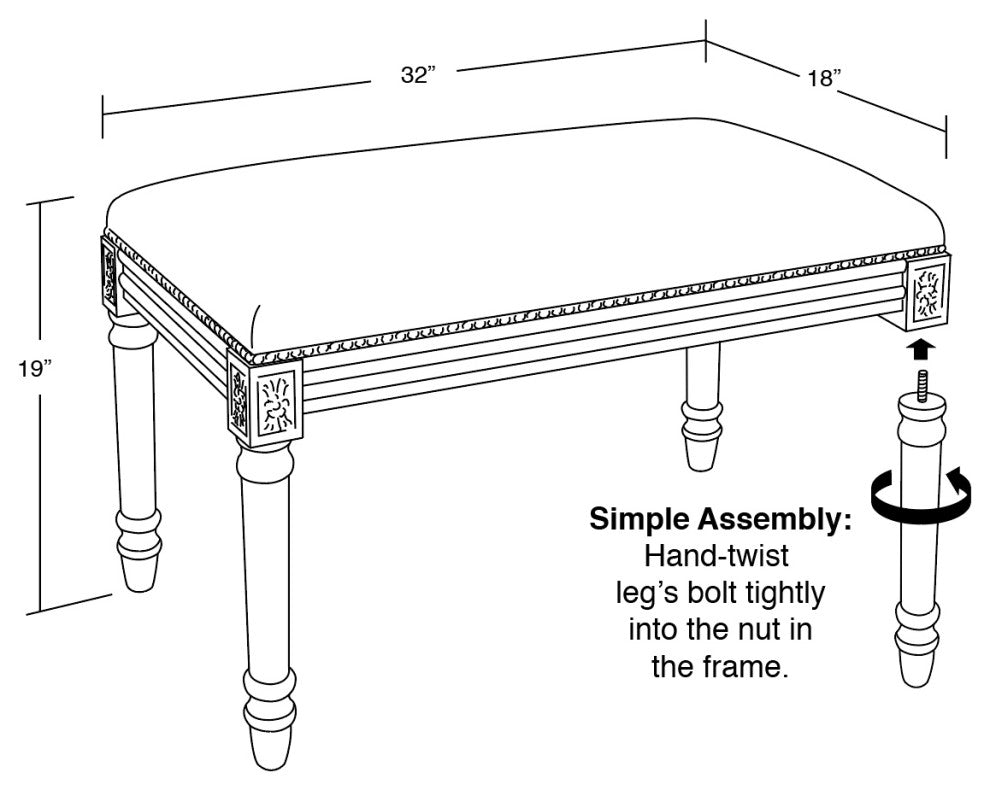 32”

18”

19”

Simple Assembly:
Hand-twist leg’s bolt tightly into the nut in the frame.