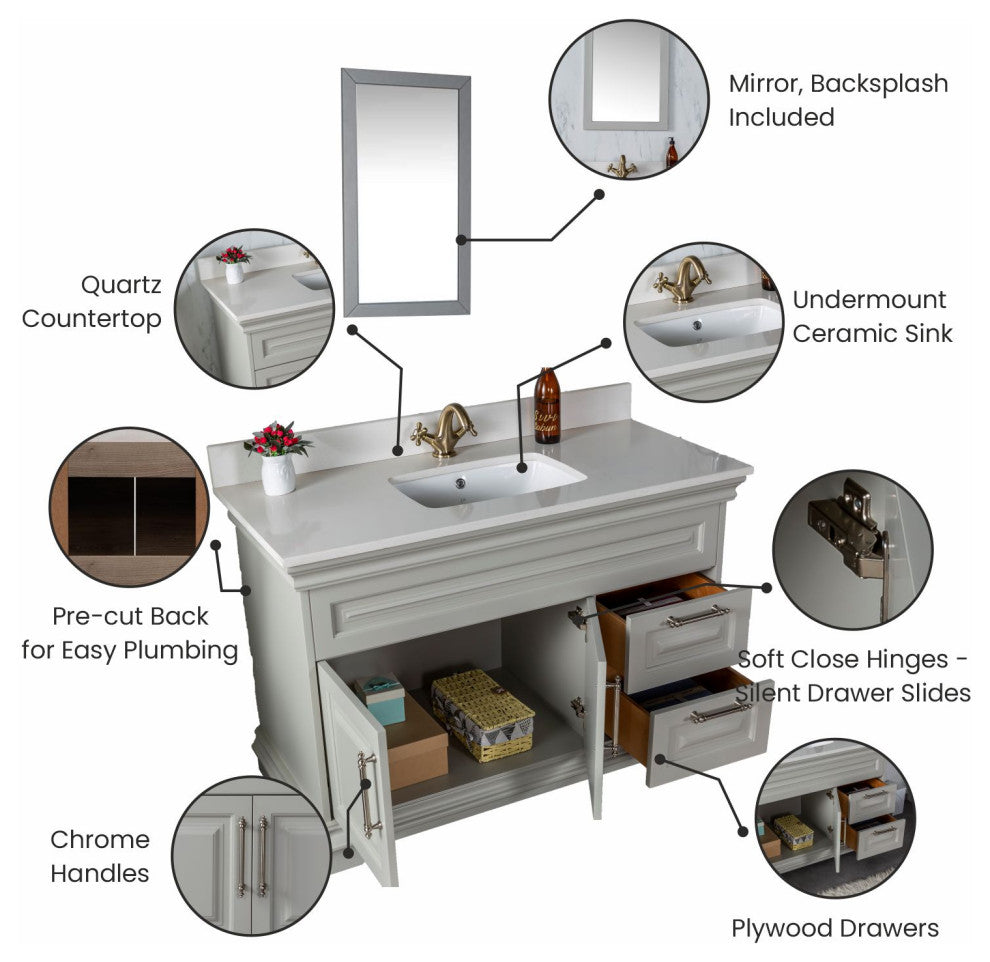 Mirror, Backsplash Included

Quartz Countertop

Undermount Ceramic Sink

Pre-cut Back for Easy Plumbing

Soft Close Hinges - Silent Drawer Slides

Chrome Handles

Plywood Drawers