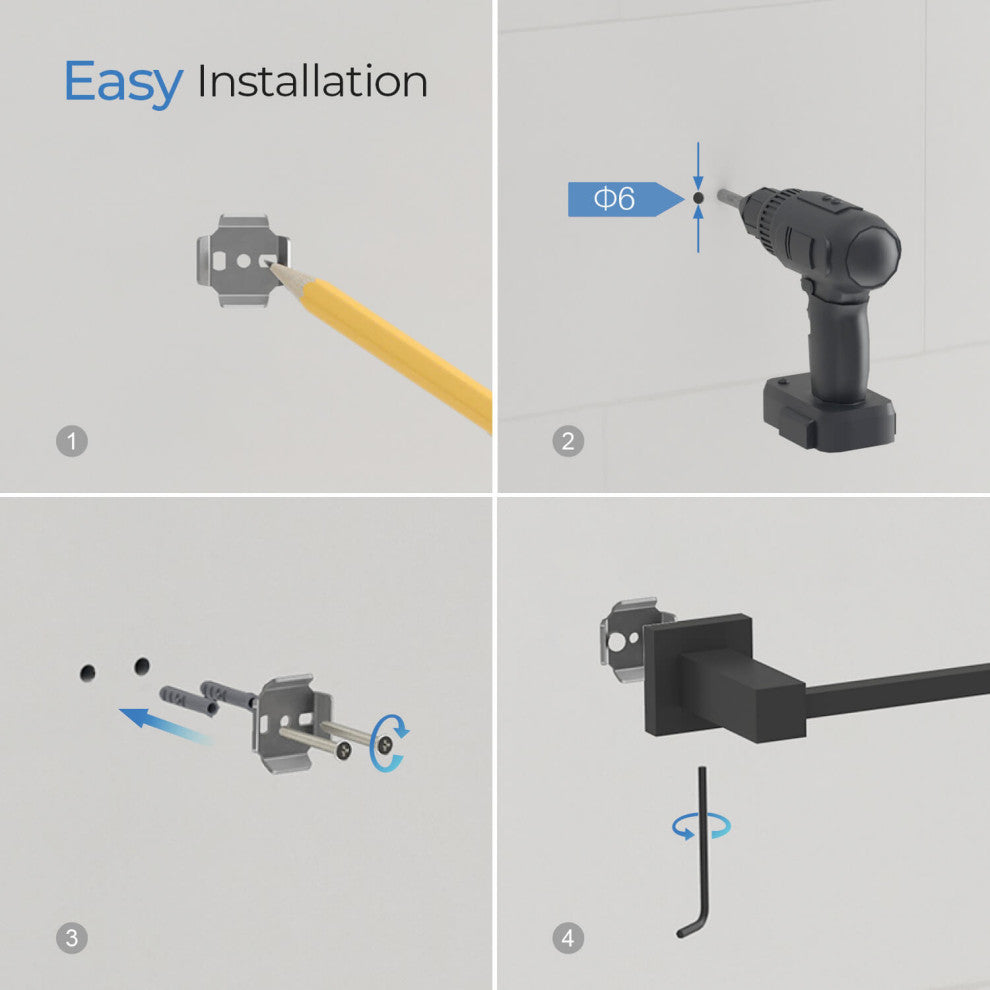 Easy Installation

1

Φ6

2

3

4