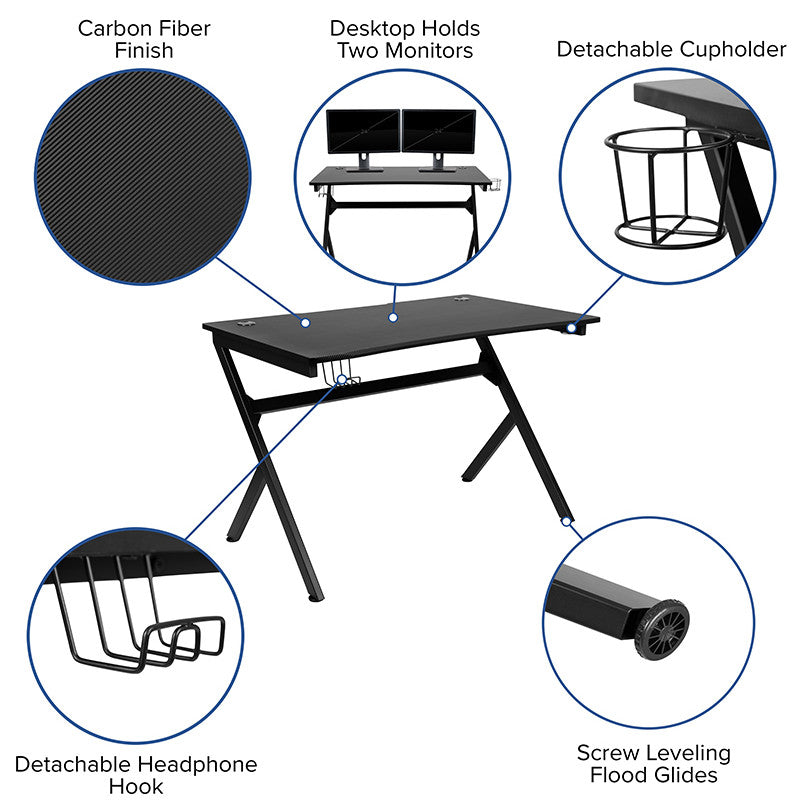 Carbon Fiber Finish

Desktop Holds Two Monitors

Detachable Cupholder

Detachable Headphone Hook

Screw Leveling Flood Glides