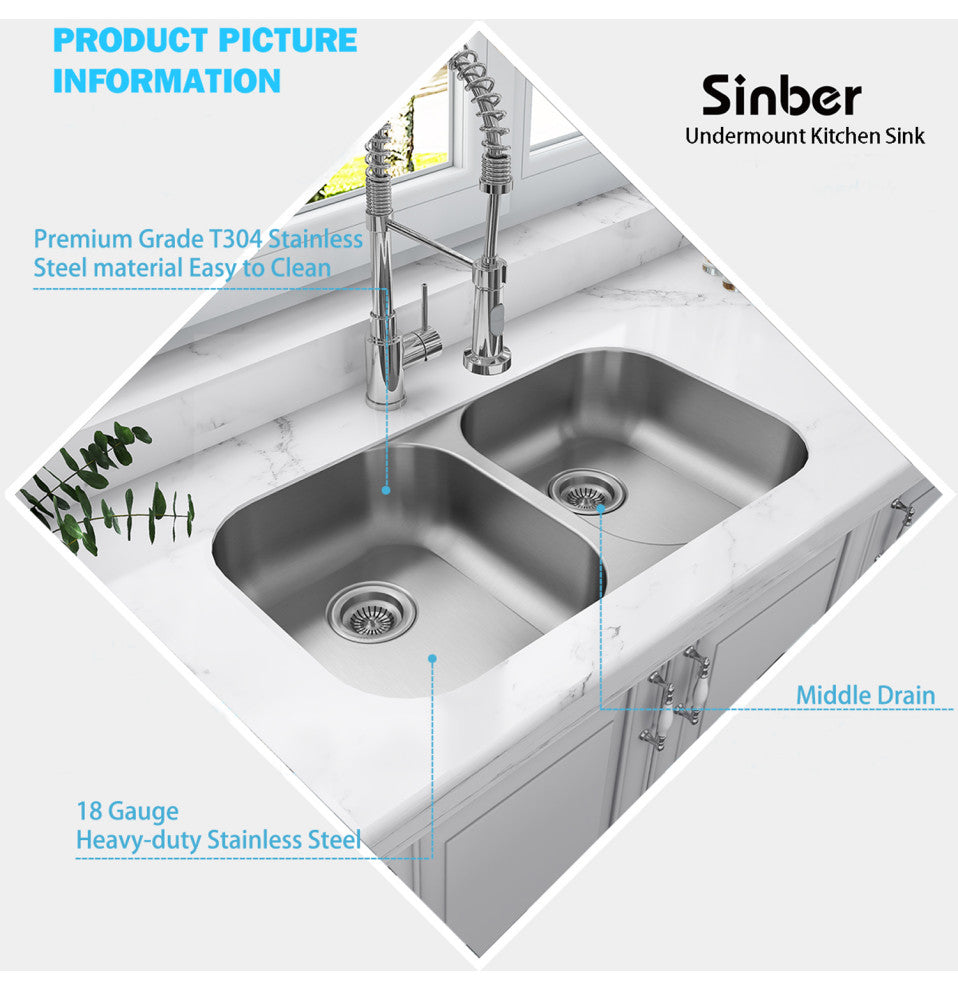 PRODUCT PICTURE INFORMATION

Sinber
Undermount Kitchen Sink

Premium Grade T304 Stainless Steel material Easy to Clean

Middle Drain

18 Gauge
Heavy-duty Stainless Steel