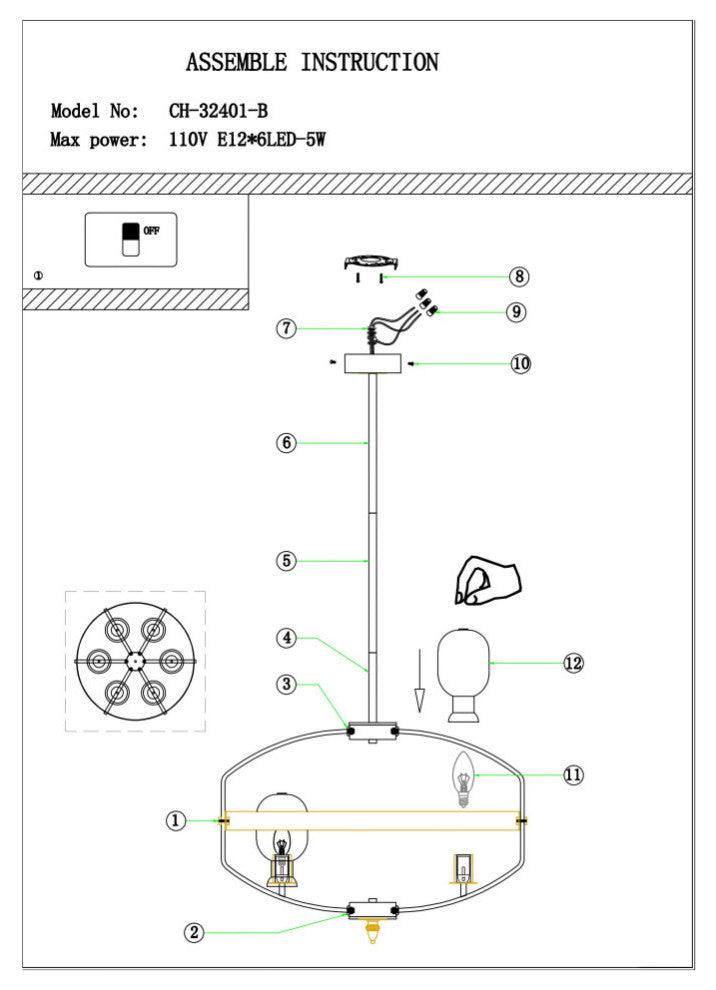 ASSEMBLE INSTRUCTION

Model No: CH-32401-B

Max power: 110V E12*6LED-5W

OFF

①

⑧

⑨

⑦

⑩

⑥

⑤

④

⑫

③

⑪

①

②