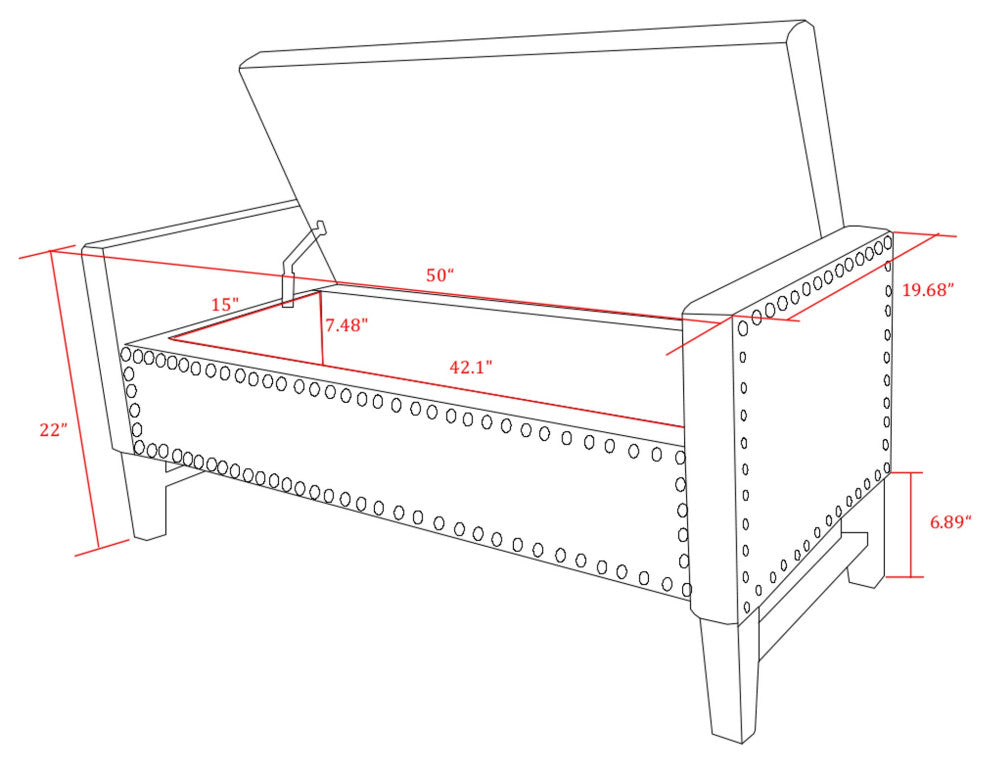 50"
19.68"
15"
7.48"
42.1"
22"
6.89"