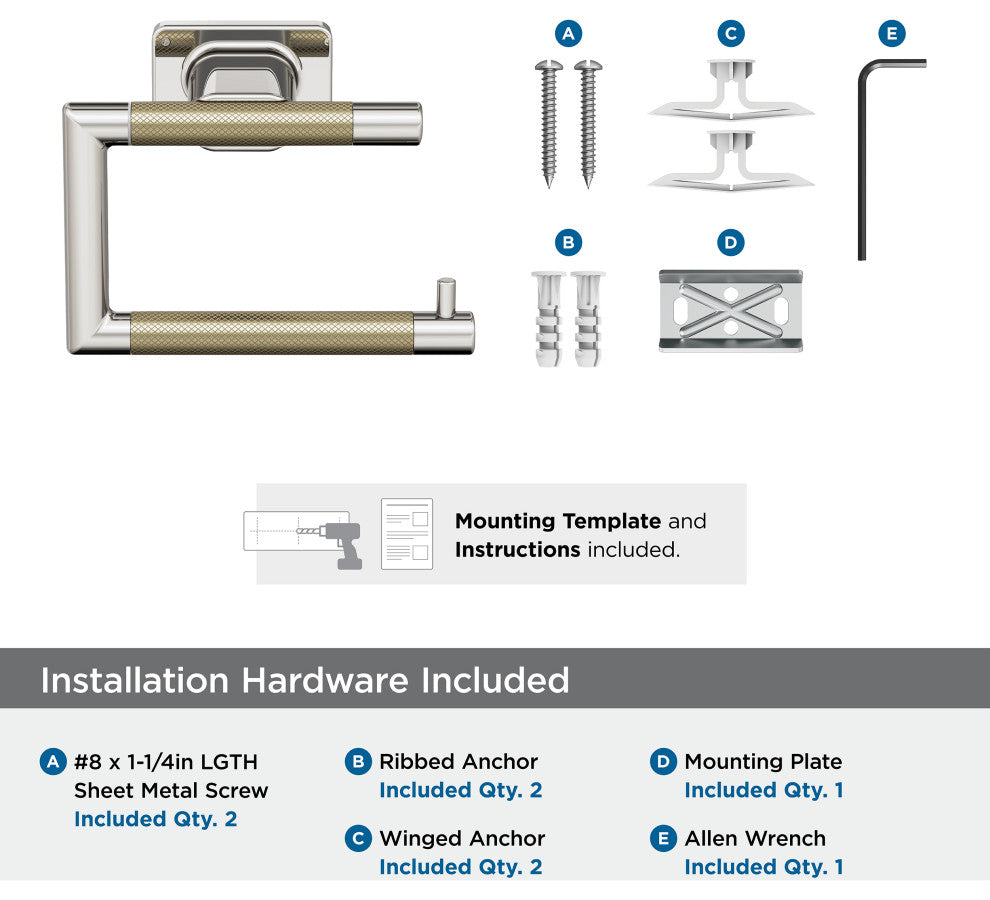 A

C

E

B

D

Mounting Template and Instructions included.

Installation Hardware Included

A #8 x 1-1/4in LGTH Sheet Metal Screw
Included Qty. 2

B Ribbed Anchor
Included Qty. 2

C Winged Anchor
Included Qty. 2

D Mounting Plate
Included Qty. 1

E Allen Wrench
Included Qty. 1