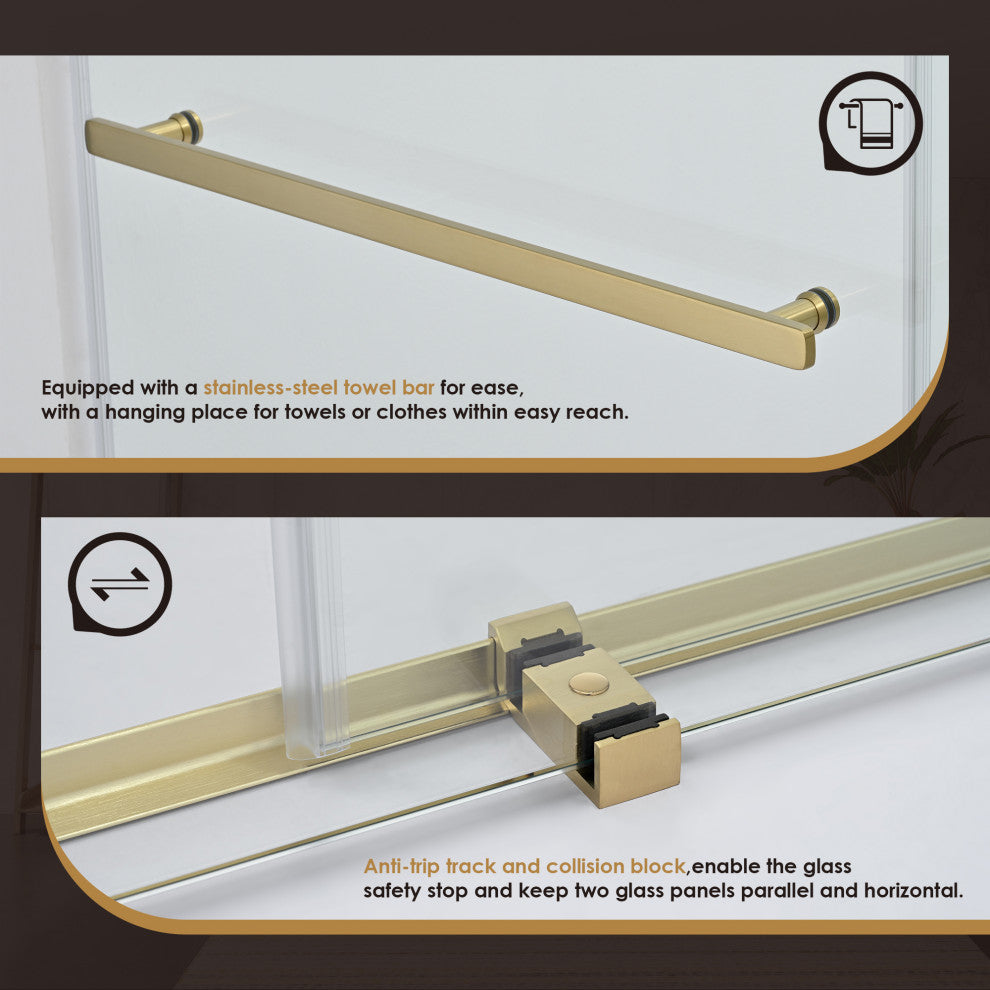 Equipped with a stainless-steel towel bar for ease, with a hanging place for towels or clothes within easy reach.

Anti-trip track and collision block,enable the glass safety stop and keep two glass panels parallel and horizontal.