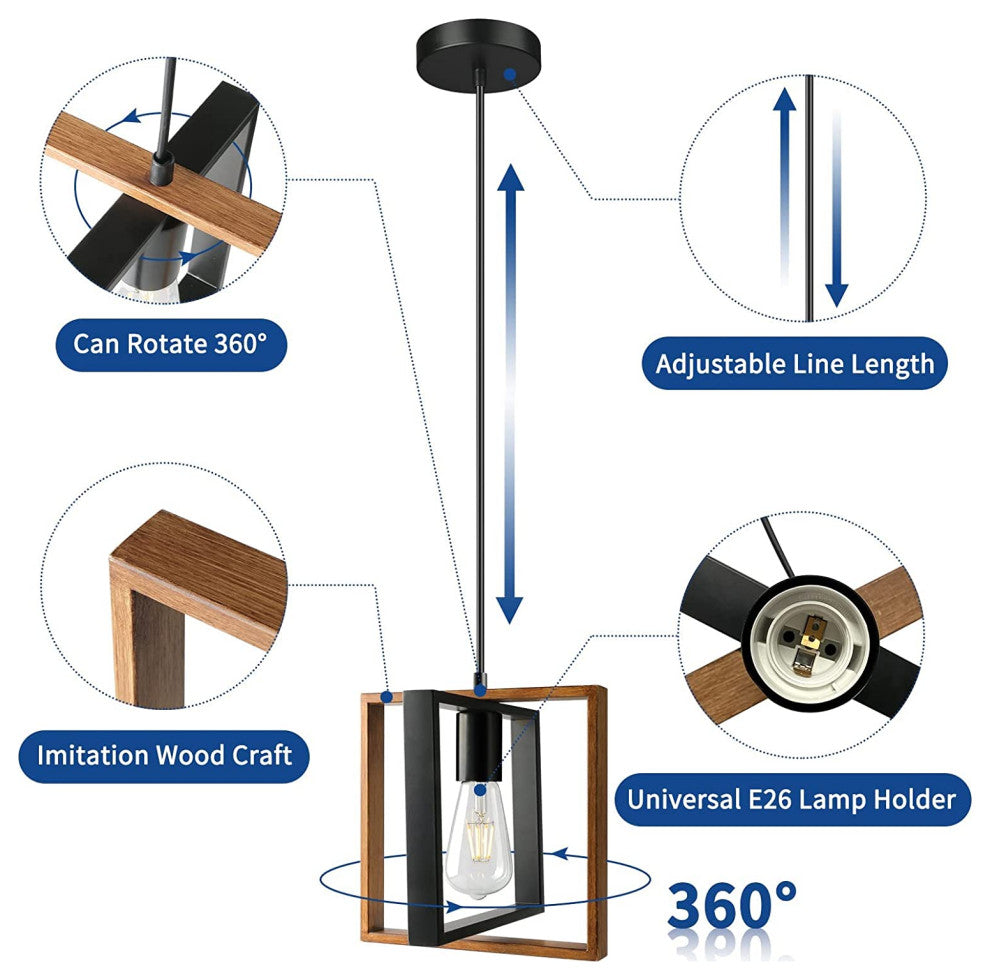 Can Rotate 360°

Adjustable Line Length

Imitation Wood Craft

Universal E26 Lamp Holder

360°