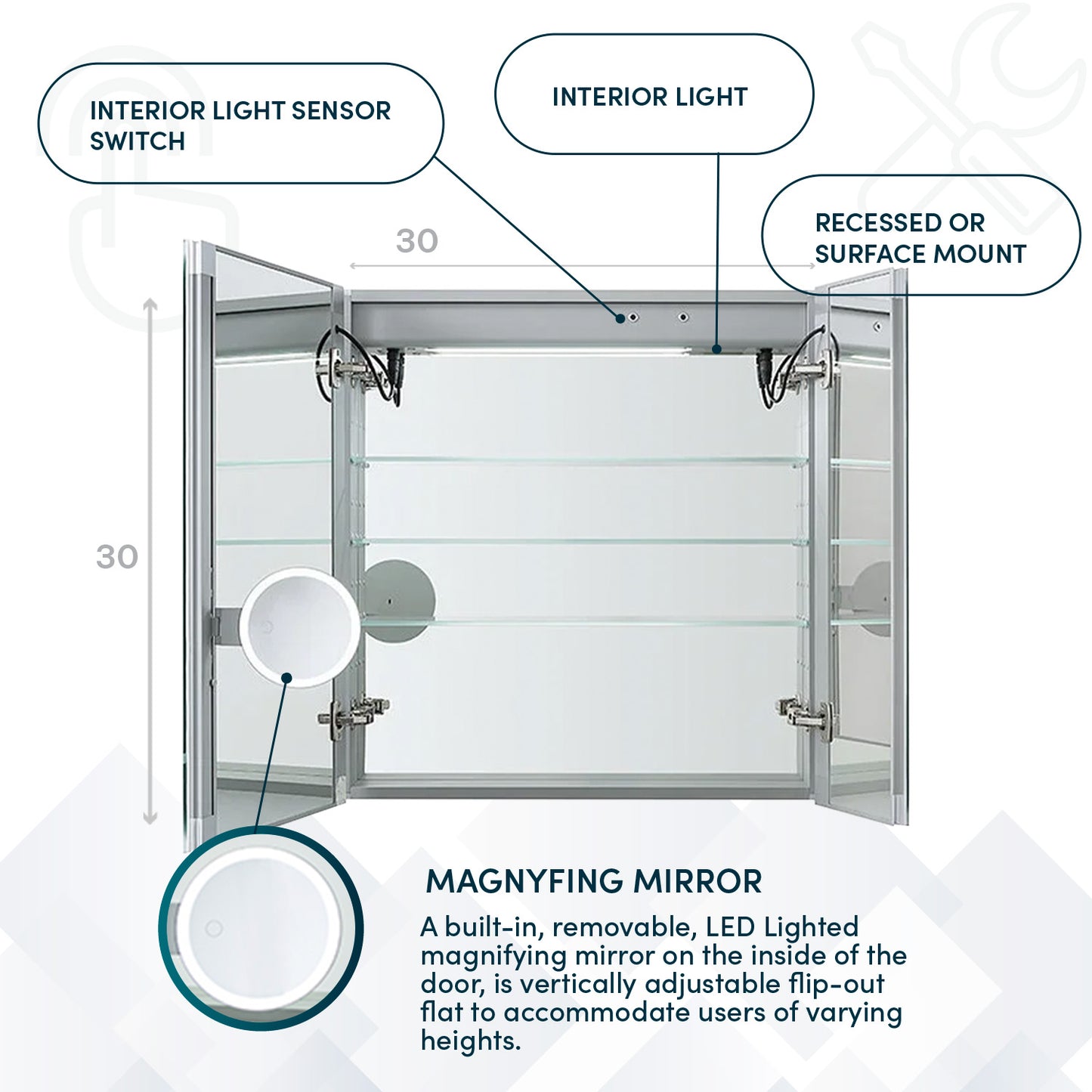 INTERIOR LIGHT SENSOR SWITCH

INTERIOR LIGHT

RECESSED OR SURFACE MOUNT

30

30

MAGNYFING MIRROR

A built-in, removable, LED Lighted magnifying mirror on the inside of the door, is vertically adjustable flip-out flat to accommodate users of varying heights.