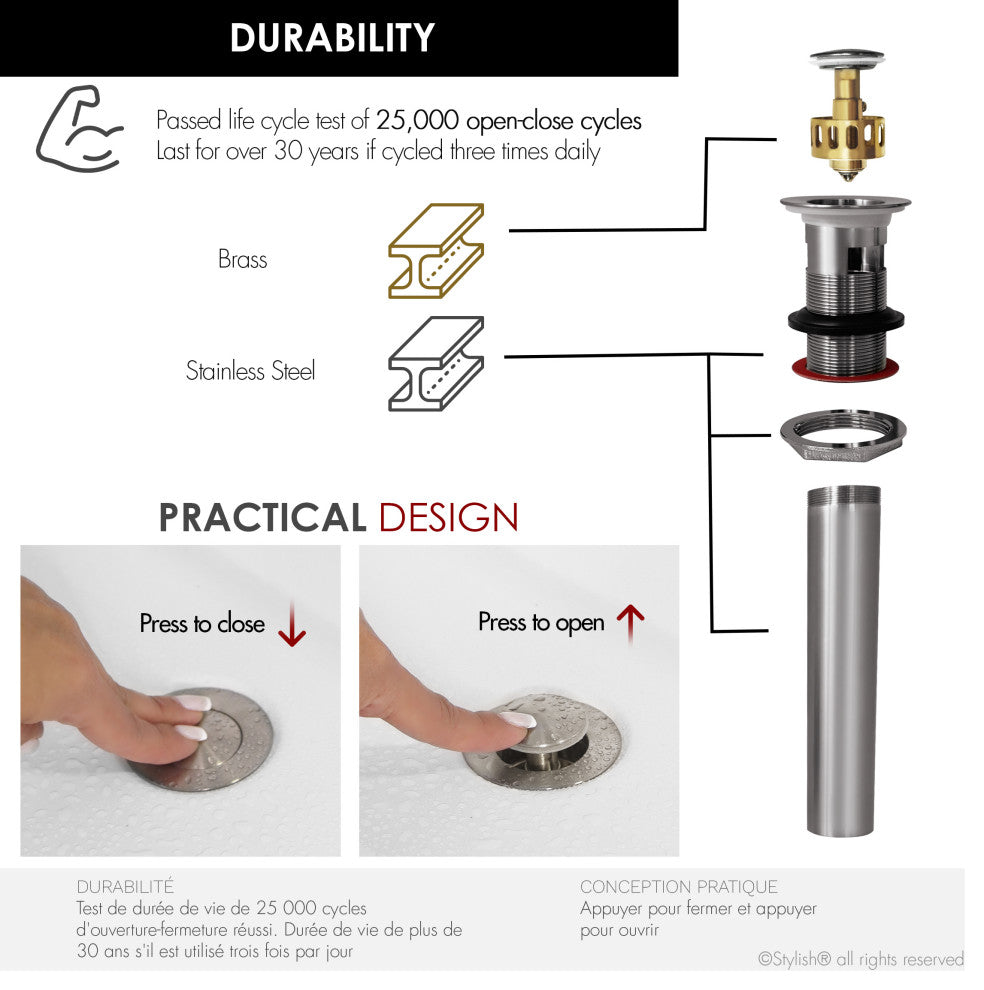 DURABILITY

Passed life cycle test of 25,000 open-close cycles
Last for over 30 years if cycled three times daily

Brass

Stainless Steel

PRACTICAL DESIGN

Press to close

Press to open

DURABILITÉ
Test de durée de vie de 25 000 cycles d'ouverture-fermeture réussi. Durée de vie de plus de 30 ans s'il est utilisé trois fois par jour

CONCEPTION PRATIQUE
Appuyer pour fermer et appuyer pour ouvrir

©Stylish® all rights reserved