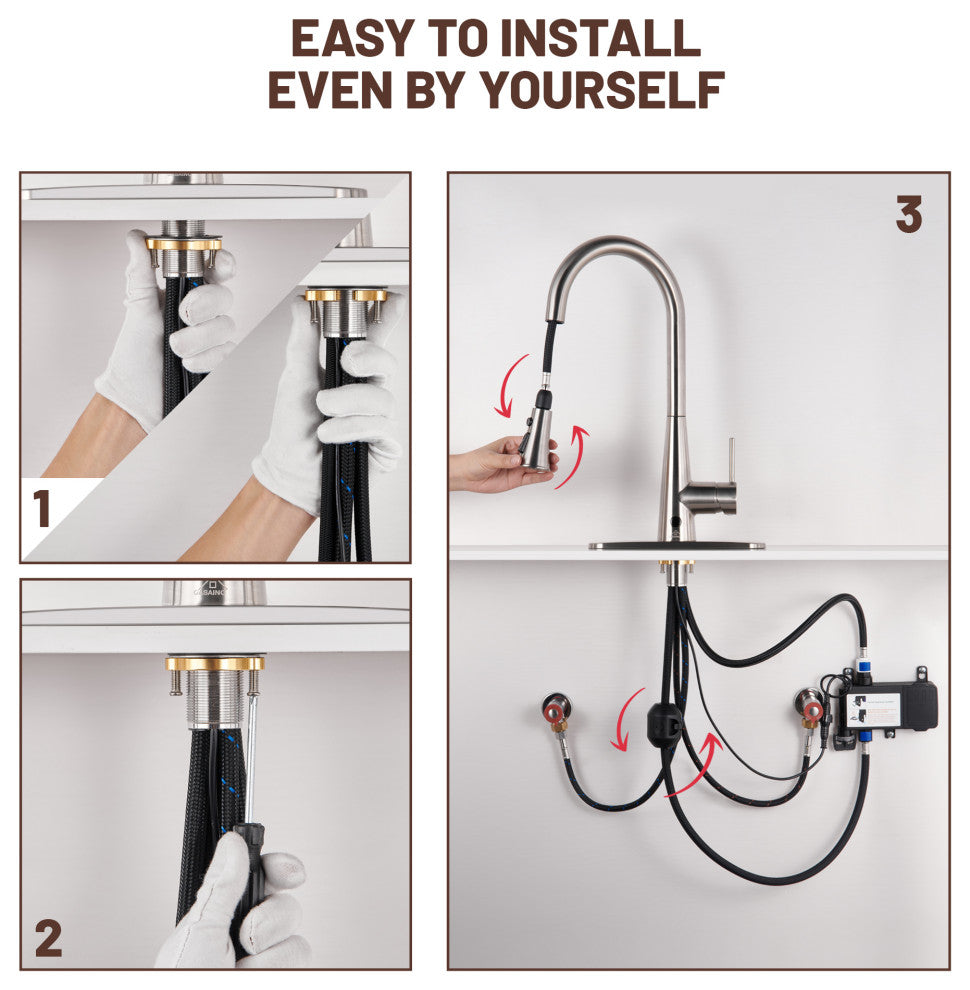 EASY TO INSTALL
EVEN BY YOURSELF

1

2

3