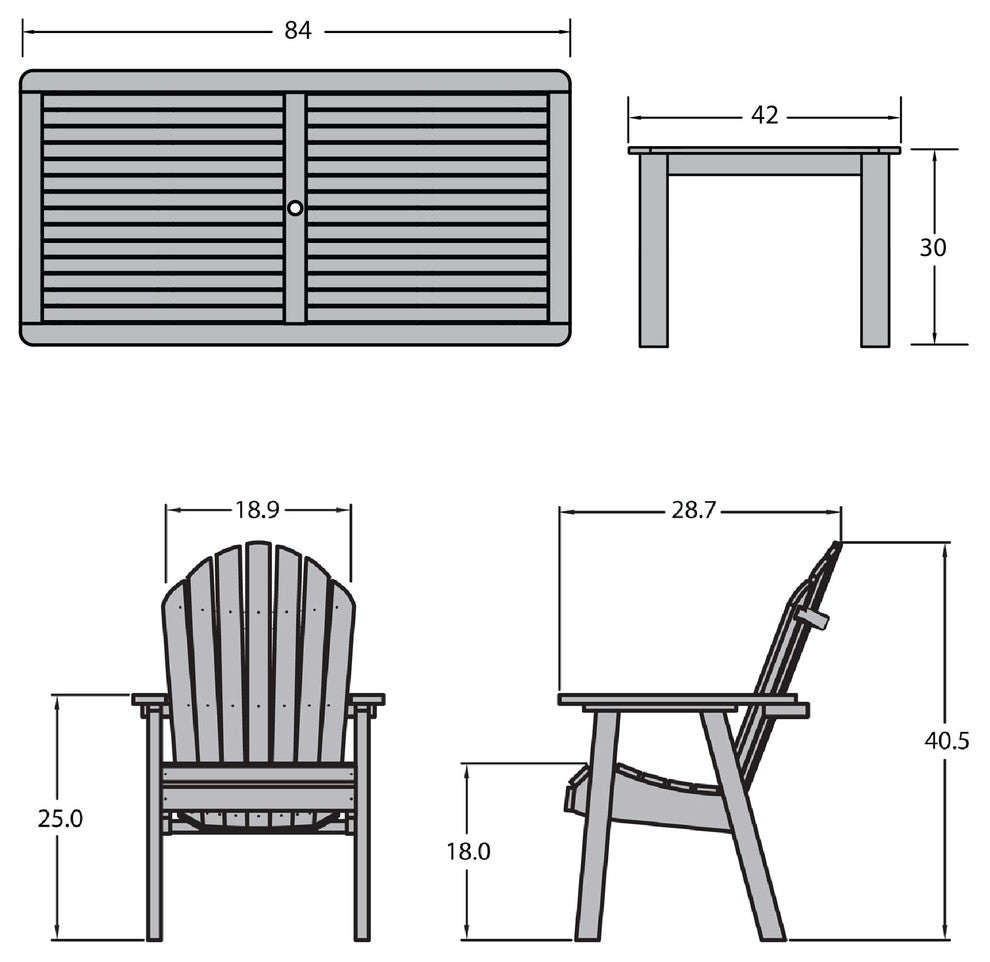 84

42

30

18.9

28.7

25.0

18.0

40.5