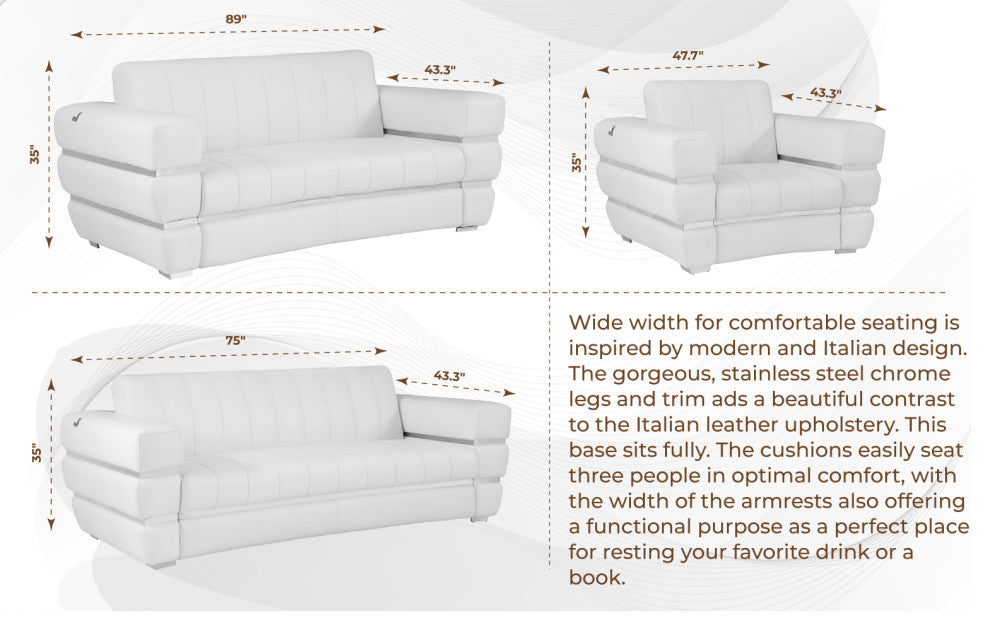 89"

43.3"

35"

47.7"

43.3"

35"

75"

43.3"

35"

Wide width for comfortable seating is inspired by modern and Italian design. The gorgeous, stainless steel chrome legs and trim ads a beautiful contrast to the Italian leather upholstery. This base sits fully. The cushions easily seat three people in optimal comfort, with the width of the armrests also offering a functional purpose as a perfect place for resting your favorite drink or a book.