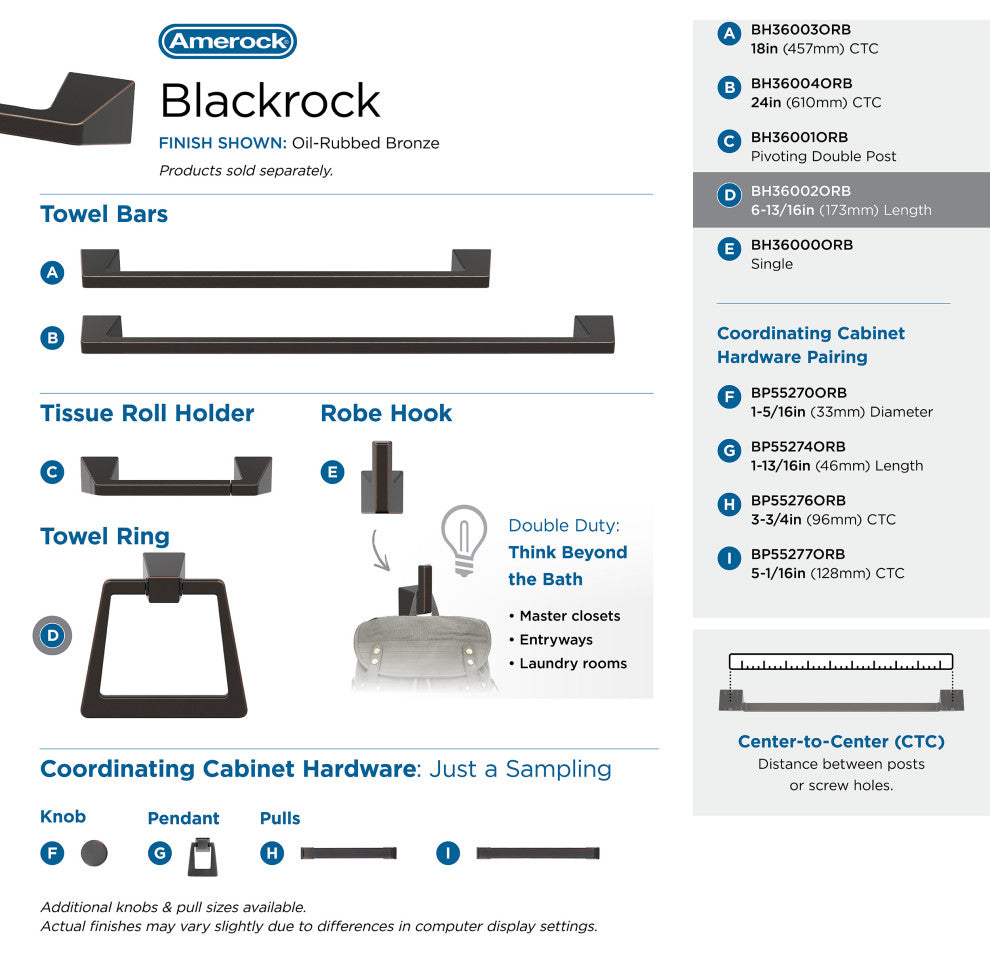 Amerock

Blackrock

FINISH SHOWN: Oil-Rubbed Bronze

Products sold separately.

Towel Bars

A

B

Tissue Roll Holder

C

Robe Hook

E

Towel Ring

D

Double Duty: Think Beyond the Bath

• Master closets
• Entryways
• Laundry rooms

Coordinating Cabinet Hardware: Just a Sampling

Knob

F

Pendant

G

Pulls

H

I

Additional knobs & pull sizes available.
Actual finishes may vary slightly due to differences in computer display settings.

A BH36003ORB
18in (457mm) CTC

B BH36004ORB
24in (610mm) CTC

C BH36001ORB
Pivoting Double Post

D BH36002ORB
6-13/16in (173mm) Length

E BH36000ORB
Single

Coordinating Cabinet Hardware Pairing

F BP55270ORB
1-5/16in (33mm) Diameter

G BP55274ORB
1-13/16in (46mm) Length

H BP55276ORB
3-3/4in (96mm) CTC

I BP55277ORB
5-1/16in (128mm) CTC

Center-to-Center (CTC)
Distance between posts or screw holes.