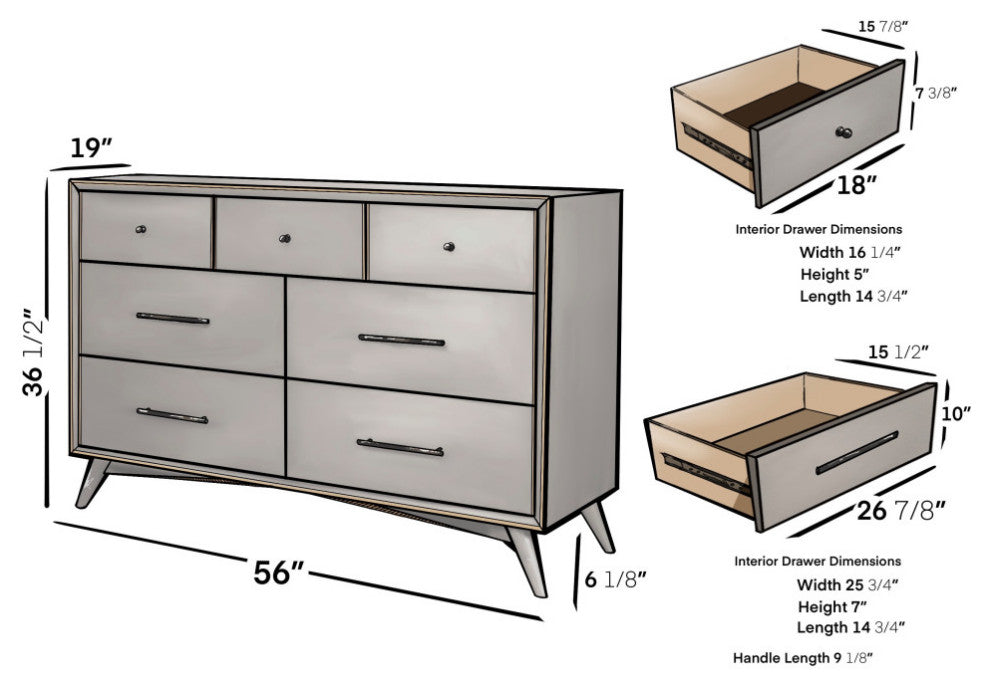 19″

36 1/2″

56″

6 1/8″

15 7/8″

7 3/8″

18″

Interior Drawer Dimensions

Width 16 1/4″

Height 5″

Length 14 3/4″

15 1/2″

10″

26 7/8″

Interior Drawer Dimensions

Width 25 3/4″

Height 7″

Length 14 3/4″

Handle Length 9 1/8″