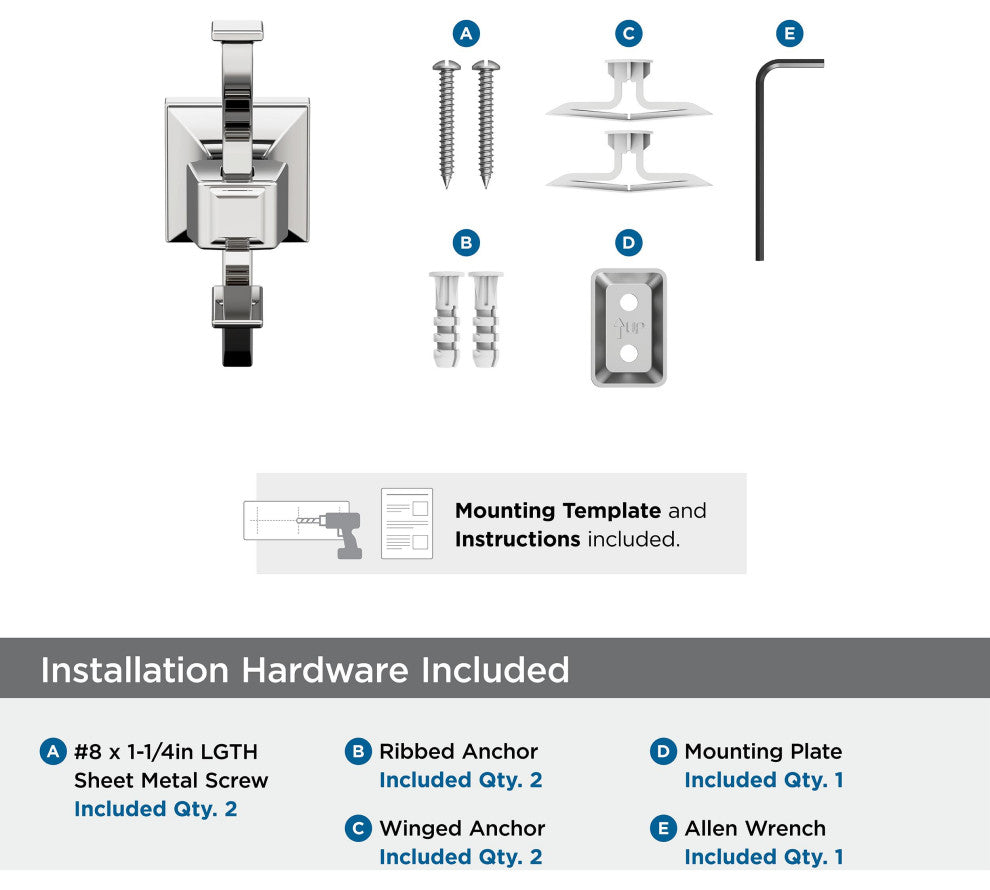 A

C

E

B

D

UP

Mounting Template and Instructions included.

Installation Hardware Included

A #8 x 1-1/4in LGTH Sheet Metal Screw
Included Qty. 2

B Ribbed Anchor
Included Qty. 2

C Winged Anchor
Included Qty. 2

D Mounting Plate
Included Qty. 1

E Allen Wrench
Included Qty. 1