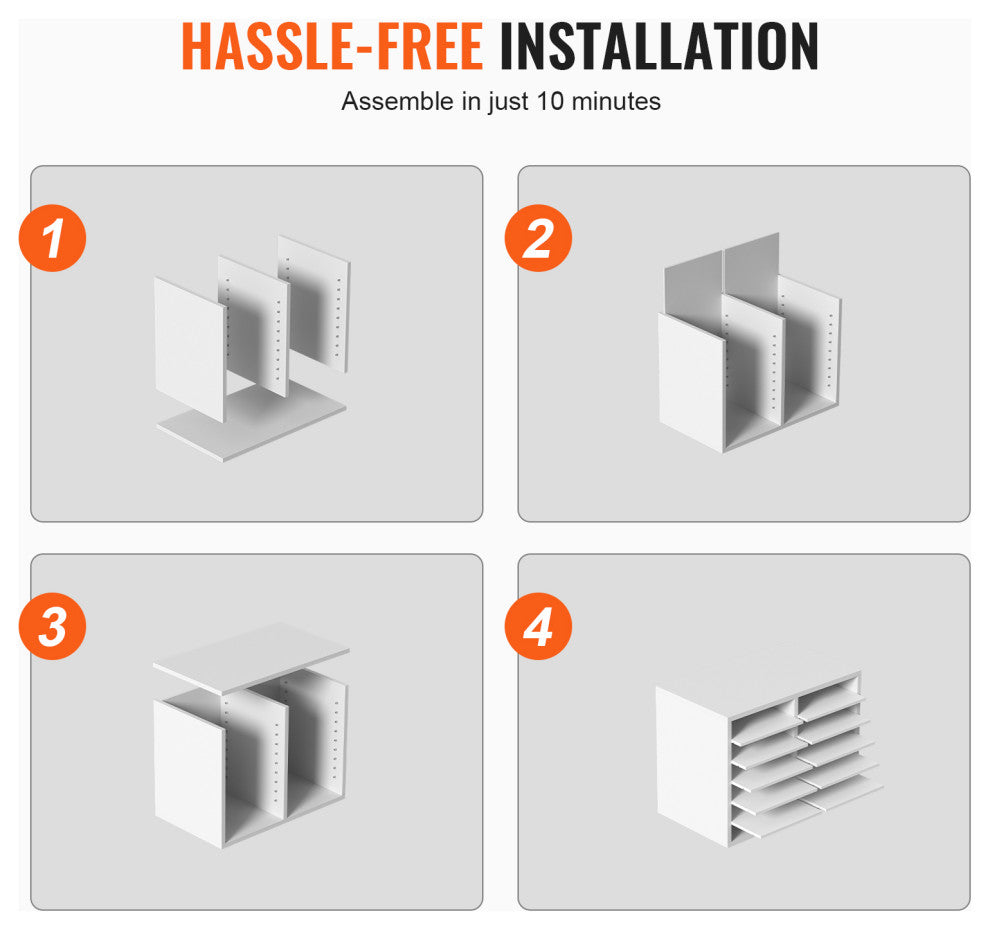 HASSLE-FREE INSTALLATION

Assemble in just 10 minutes

1

2

3

4