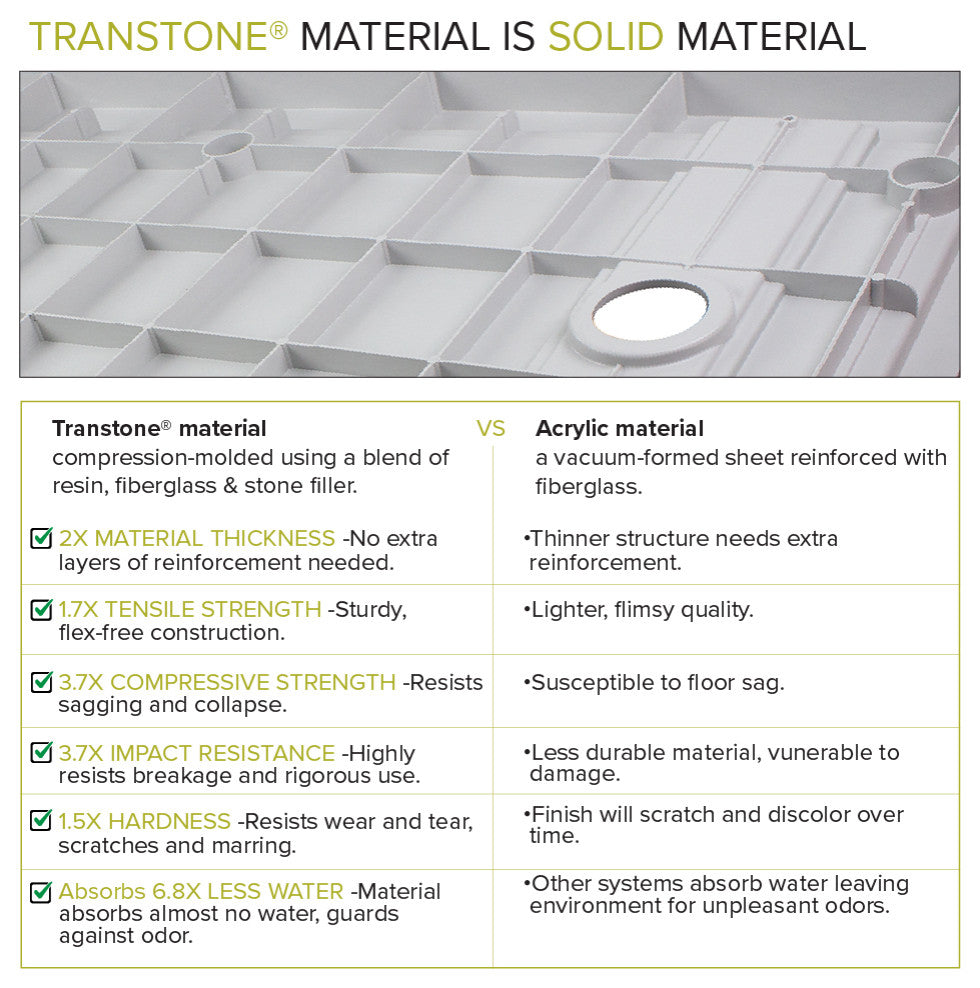 TRANSTONE® MATERIAL IS SOLID MATERIAL

| Transtone® material compression-molded using a blend of resin, fiberglass & stone filler. | VS | Acrylic material a vacuum-formed sheet reinforced with fiberglass. |
|---|---|---|
| 2X MATERIAL THICKNESS -No extra layers of reinforcement needed. | | •Thinner structure needs extra reinforcement. |
| 1.7X TENSILE STRENGTH -Sturdy, flex-free construction. | | •Lighter, flimsy quality. |
| 3.7X COMPRESSIVE STRENGTH -Resists sagging and collapse. | | •Susceptible to floor sag. |
| 3.7X IMPACT RESISTANCE -Highly resists breakage and rigorous use. | | •Less durable material, vunerable to damage. |
| 1.5X HARDNESS -Resists wear and tear, scratches and marring. | | •Finish will scratch and discolor over time. |
| Absorbs 6.8X LESS WATER -Material absorbs almost no water, guards against odor. | | •Other systems absorb water leaving environment for unpleasant odors. |