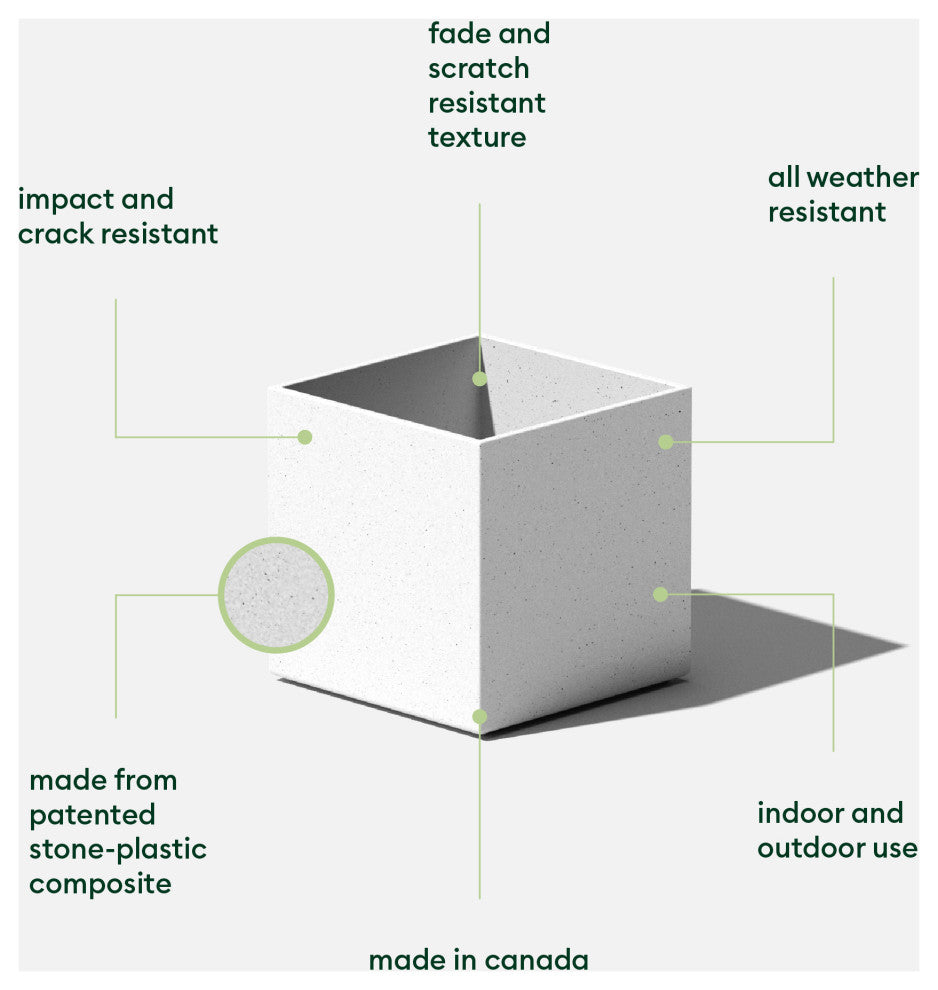 fade and scratch resistant texture

impact and crack resistant

all weather resistant

made from patented stone-plastic composite

indoor and outdoor use

made in canada