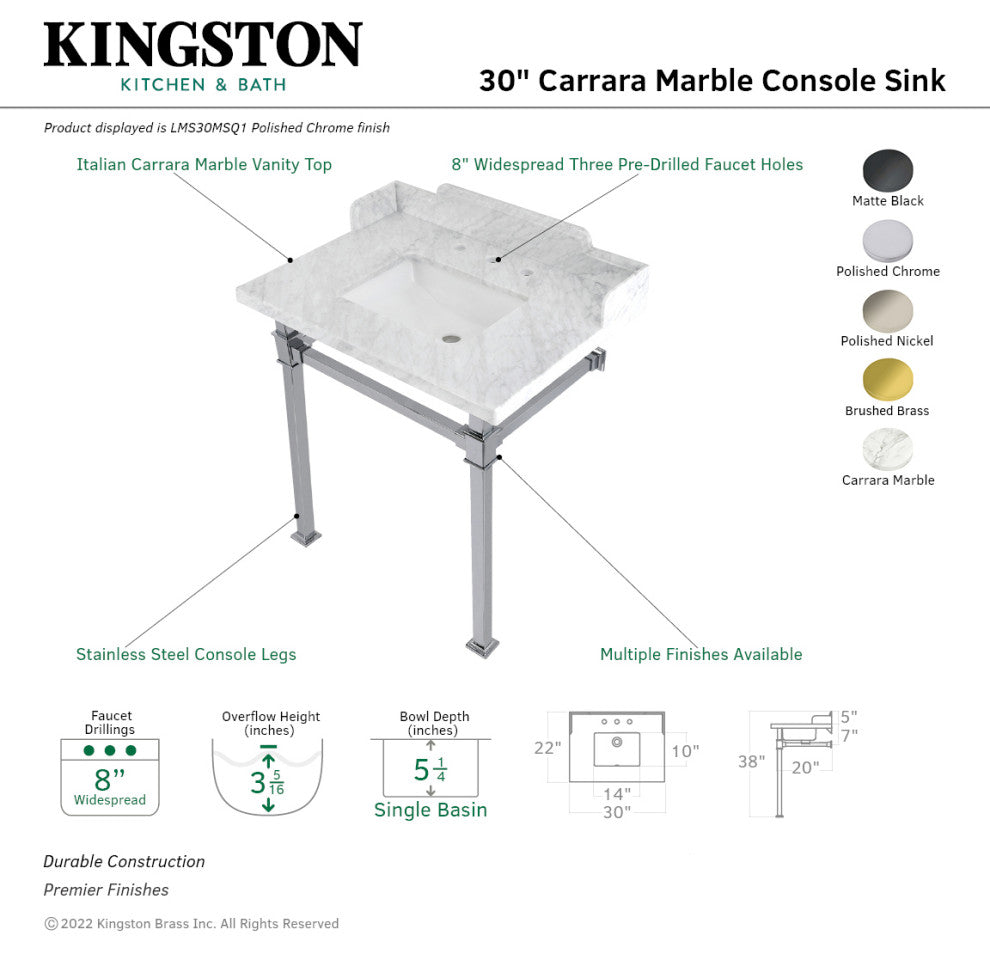 KINGSTON
KITCHEN & BATH

30" Carrara Marble Console Sink

Product displayed is LMS30MSQ1 Polished Chrome finish

Italian Carrara Marble Vanity Top

8" Widespread Three Pre-Drilled Faucet Holes

Matte Black

Polished Chrome

Polished Nickel

Brushed Brass

Carrara Marble

Stainless Steel Console Legs

Multiple Finishes Available

Faucet Drillings
8"
Widespread

Overflow Height (inches)
$3\frac{5}{16}$

Bowl Depth (inches)
$5\frac{1}{4}$
Single Basin

22"
10"
14"
30"

5"
7"
38"
20"

Durable Construction
Premier Finishes

© 2022 Kingston Brass Inc. All Rights Reserved