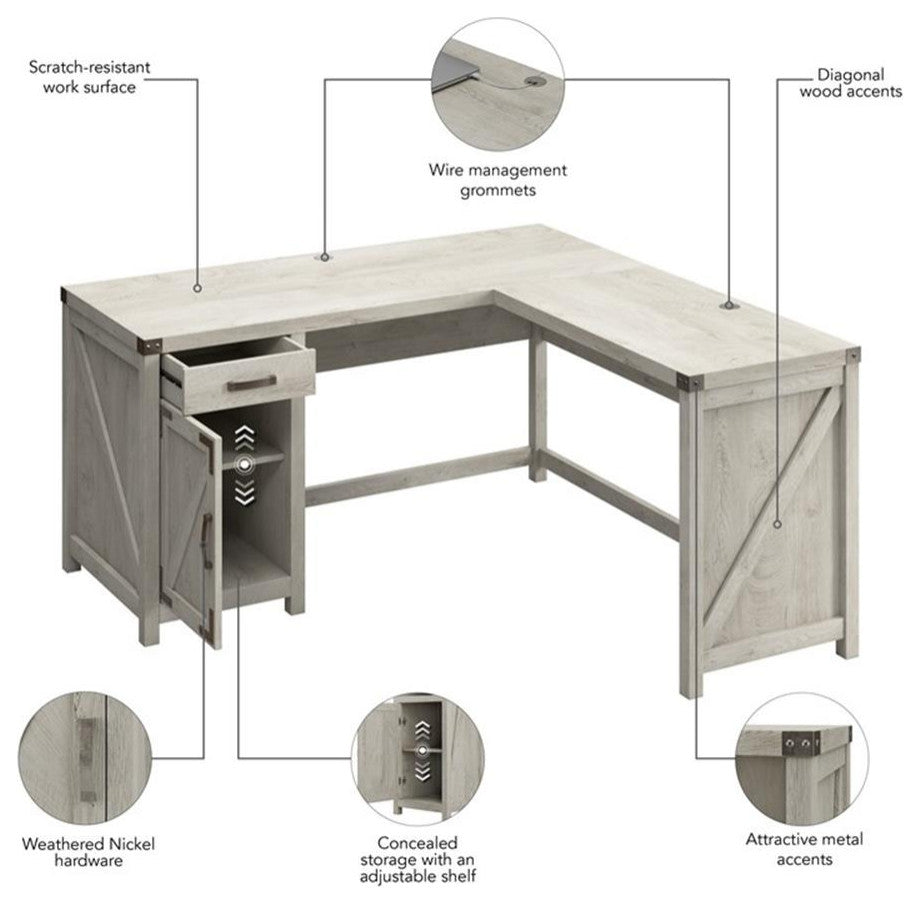 Scratch-resistant work surface

Wire management grommets

Diagonal wood accents

Weathered Nickel hardware

Concealed storage with an adjustable shelf

Attractive metal accents