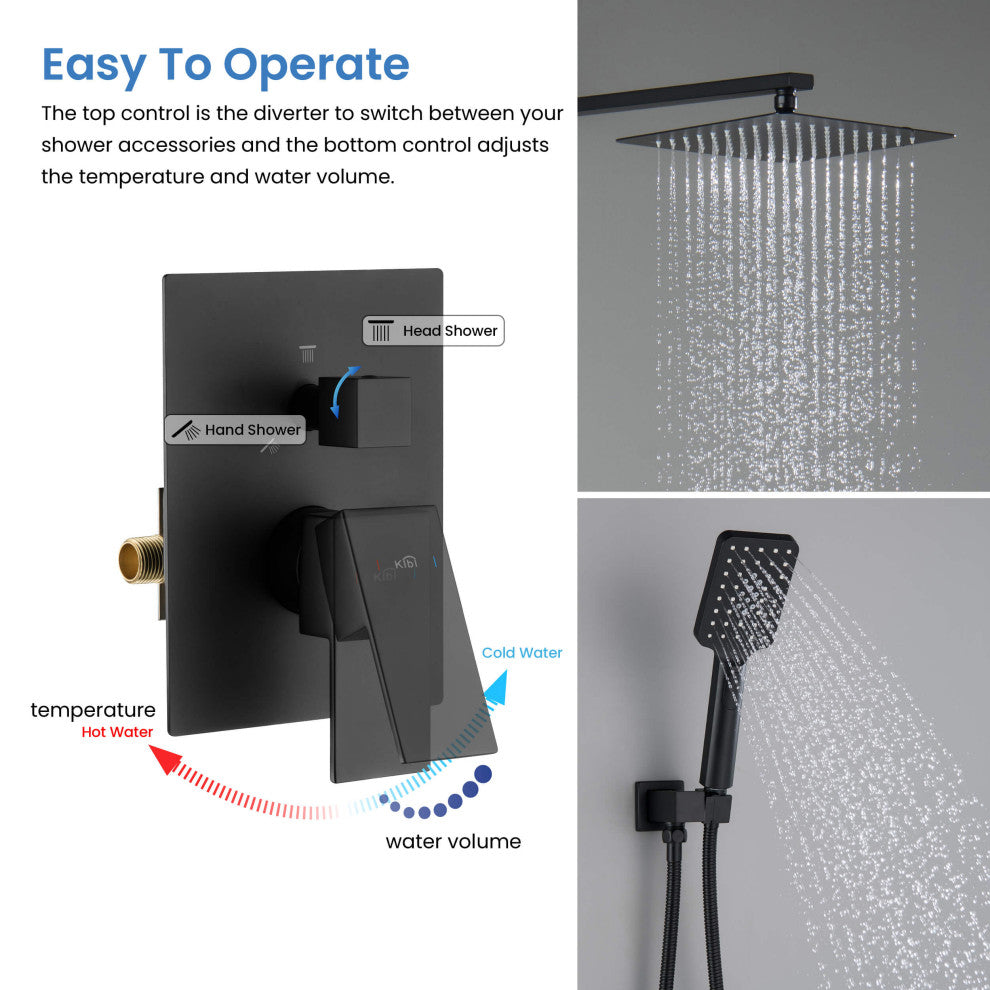 Easy To Operate

The top control is the diverter to switch between your shower accessories and the bottom control adjusts the temperature and water volume.

Head Shower

Hand Shower

KIBI

Cold Water

temperature

Hot Water

water volume