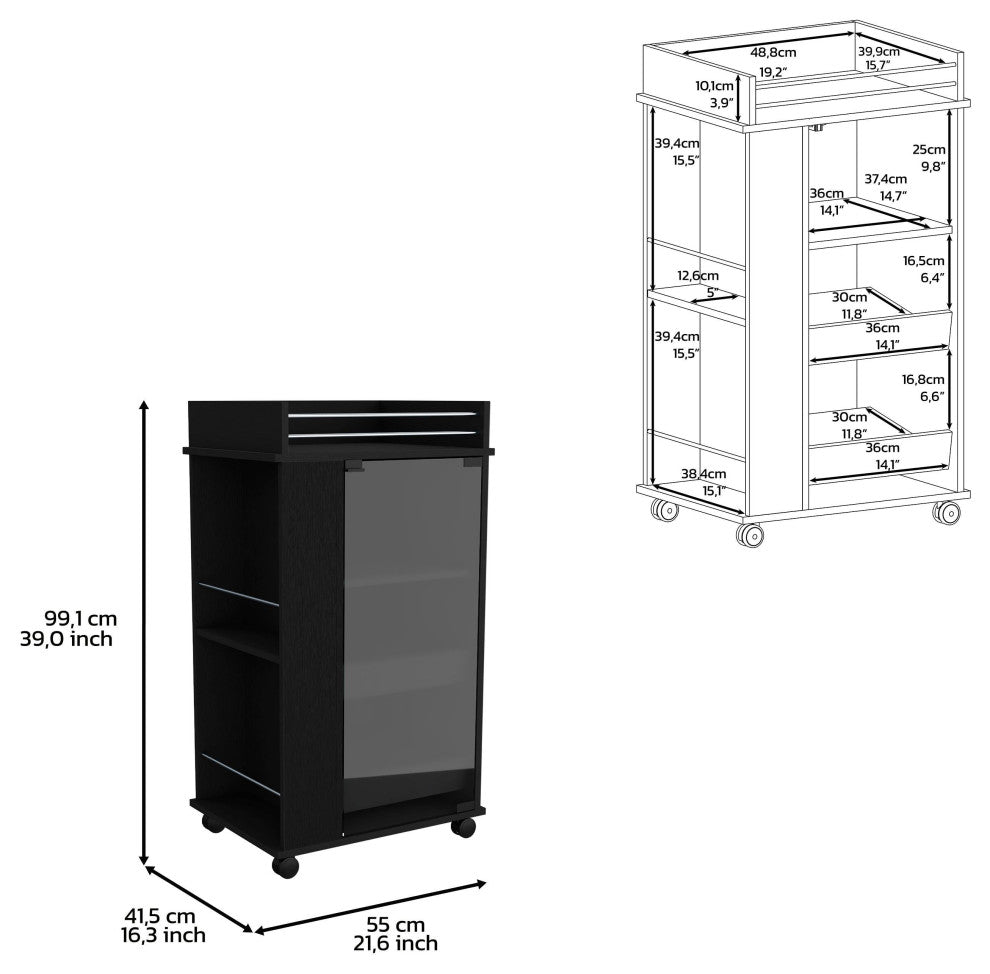 48,8cm
19,2"
39,9cm
15,7"
10,1cm
3,9"
39,4cm
15,5"
25cm
9,8"
36cm
14,1"
37,4cm
14,7"
12,6cm
5"
16,5cm
6,4"
30cm
11,8"
36cm
14,1"
39,4cm
15,5"
16,8cm
6,6"
30cm
11,8"
36cm
14,1"
38,4cm
15,1"

99,1 cm
39,0 inch

41,5 cm
16,3 inch

55 cm
21,6 inch