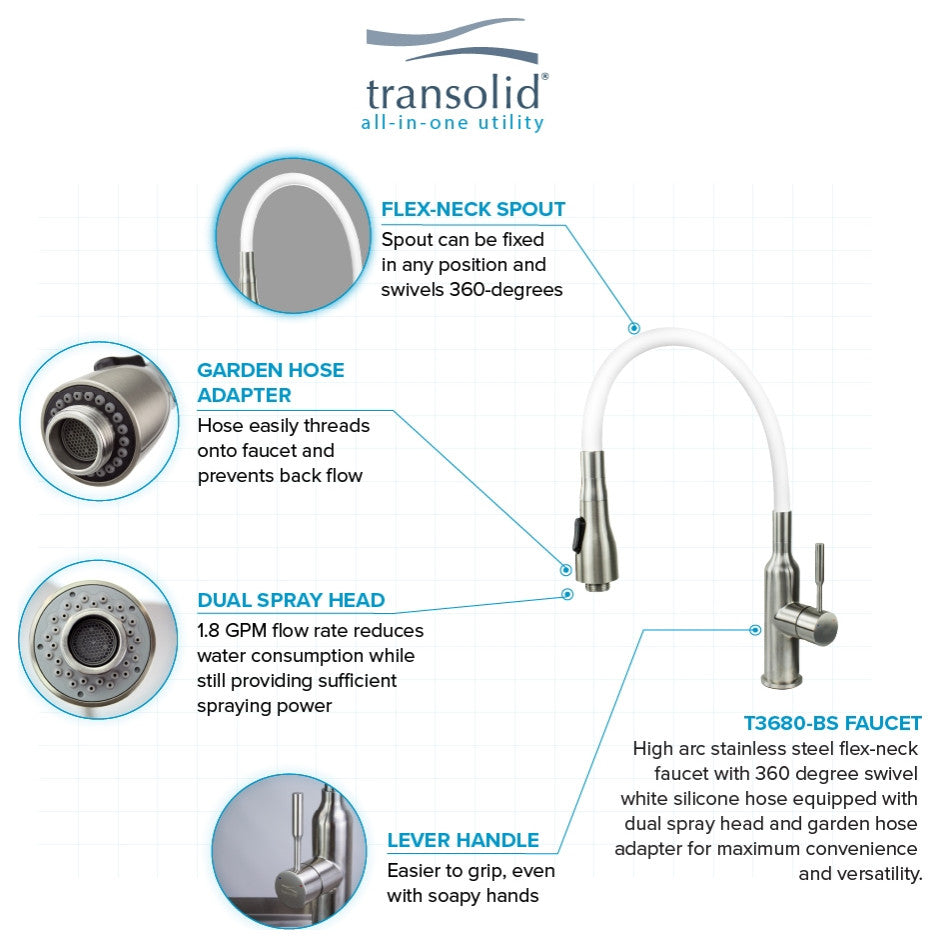 transolid®
all-in-one utility

FLEX-NECK SPOUT
Spout can be fixed in any position and swivels 360-degrees

GARDEN HOSE ADAPTER
Hose easily threads onto faucet and prevents back flow

DUAL SPRAY HEAD
1.8 GPM flow rate reduces water consumption while still providing sufficient spraying power

LEVER HANDLE
Easier to grip, even with soapy hands

T3680-BS FAUCET
High arc stainless steel flex-neck faucet with 360 degree swivel white silicone hose equipped with dual spray head and garden hose adapter for maximum convenience and versatility.