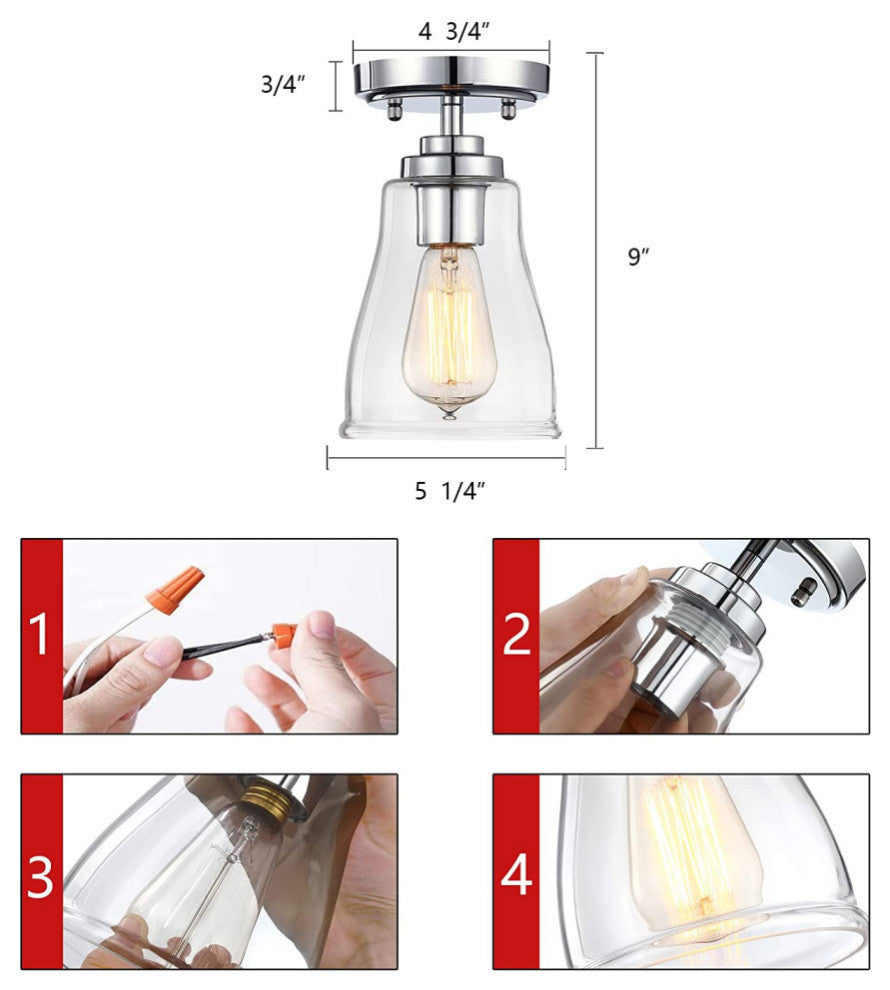 4 3/4″

3/4″

9″

5 1/4″

1

2

3

4