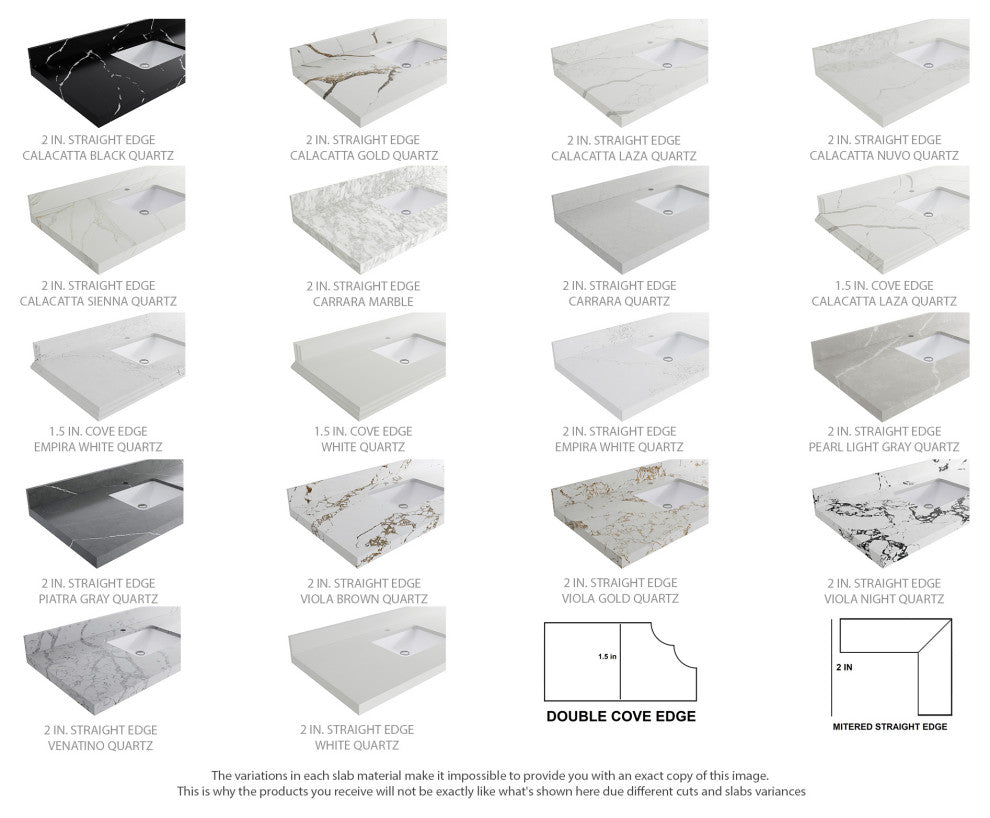 2 IN. STRAIGHT EDGE
CALACATTA BLACK QUARTZ

2 IN. STRAIGHT EDGE
CALACATTA GOLD QUARTZ

2 IN. STRAIGHT EDGE
CALACATTA LAZA QUARTZ

2 IN. STRAIGHT EDGE
CALACATTA NUVO QUARTZ

2 IN. STRAIGHT EDGE
CALACATTA SIENNA QUARTZ

2 IN. STRAIGHT EDGE
CARRARA MARBLE

2 IN. STRAIGHT EDGE
CARRARA QUARTZ

1.5 IN. COVE EDGE
CALACATTA LAZA QUARTZ

1.5 IN. COVE EDGE
EMPIRA WHITE QUARTZ

1.5 IN. COVE EDGE
WHITE QUARTZ

2 IN. STRAIGHT EDGE
EMPIRA WHITE QUARTZ

2 IN. STRAIGHT EDGE
PEARL LIGHT GRAY QUARTZ

2 IN. STRAIGHT EDGE
PIATRA GRAY QUARTZ

2 IN. STRAIGHT EDGE
VIOLA BROWN QUARTZ

2 IN. STRAIGHT EDGE
VIOLA GOLD QUARTZ

2 IN. STRAIGHT EDGE
VIOLA NIGHT QUARTZ

2 IN. STRAIGHT EDGE
VENATINO QUARTZ

2 IN. STRAIGHT EDGE
WHITE QUARTZ

1.5 in
DOUBLE COVE EDGE

2 IN
MITERED STRAIGHT EDGE

The variations in each slab material make it impossible to provide you with an exact copy of this image.
This is why the products you receive will not be exactly like what's shown here due different cuts and slabs variances