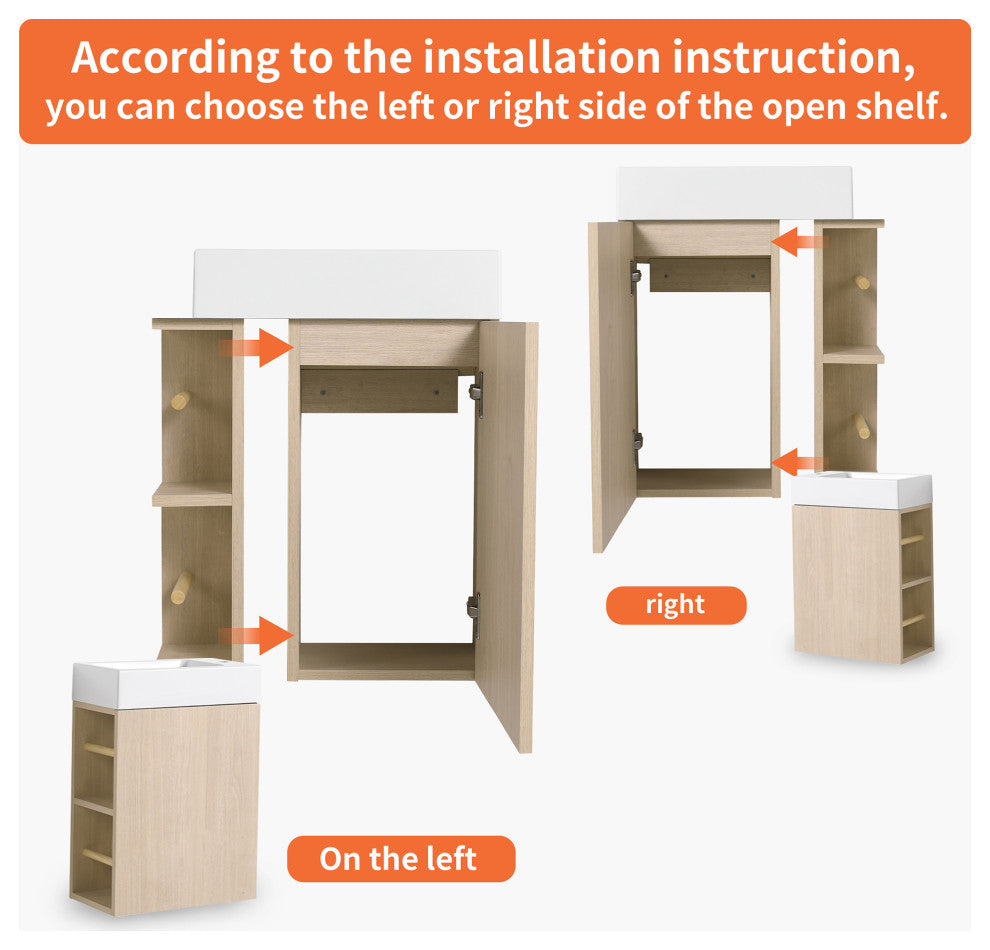 According to the installation instruction, you can choose the left or right side of the open shelf.

right

On the left