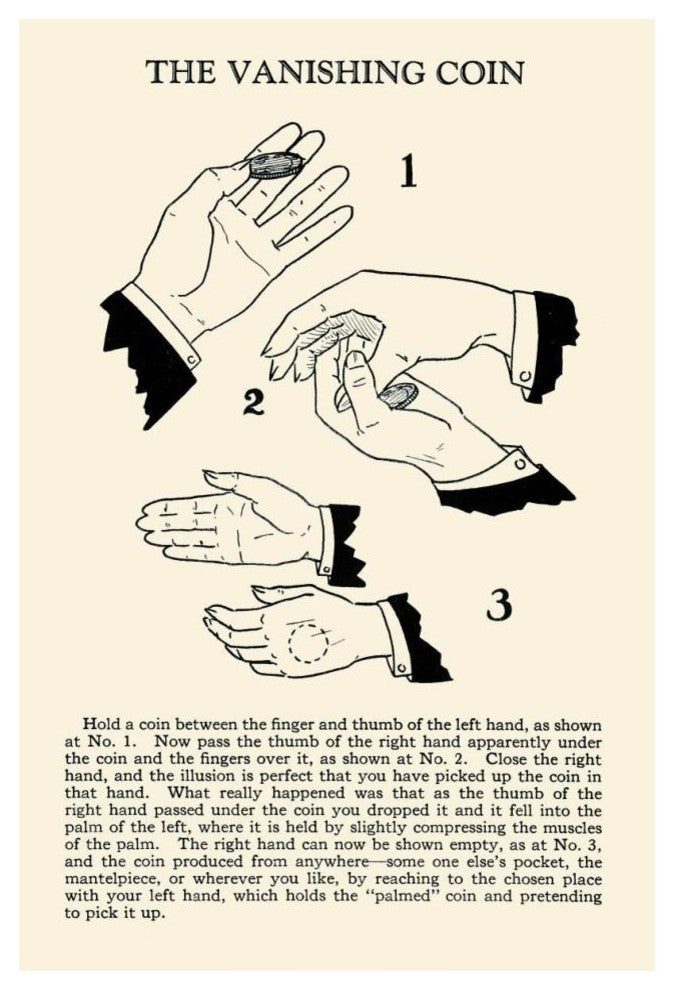 THE VANISHING COIN

1

2

3

Hold a coin between the finger and thumb of the left hand, as shown at No. 1. Now pass the thumb of the right hand apparently under the coin and the fingers over it, as shown at No. 2. Close the right hand, and the illusion is perfect that you have picked up the coin in that hand. What really happened was that as the thumb of the right hand passed under the coin you dropped it and it fell into the palm of the left, where it is held by slightly compressing the muscles of the palm. The right hand can now be shown empty, as at No. 3, and the coin produced from anywhere—some one else's pocket, the mantelpiece, or wherever you like, by reaching to the chosen place with your left hand, which holds the "palmed" coin and pretending to pick it up.