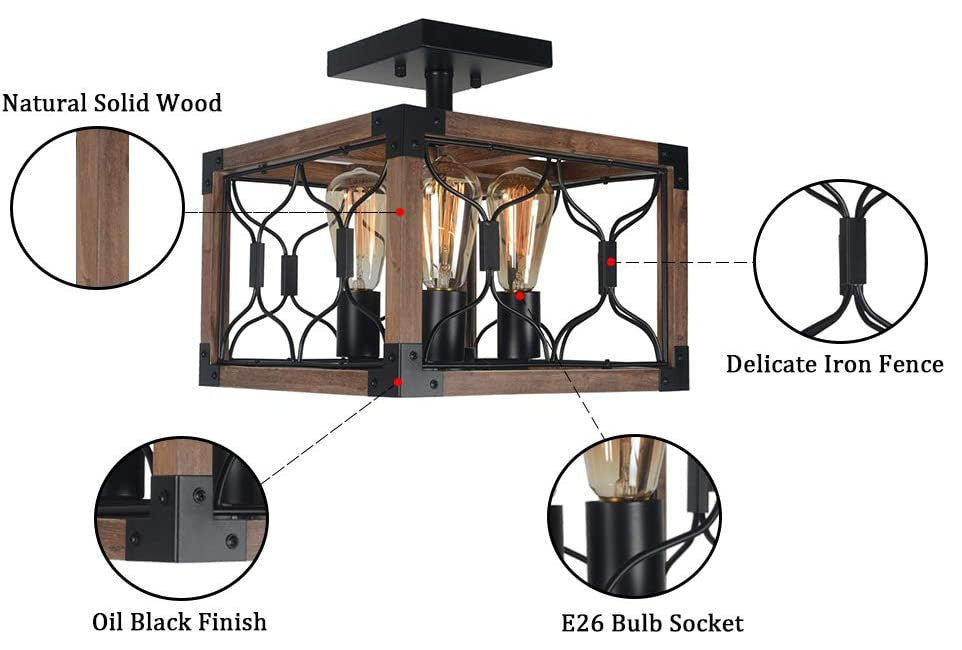 Natural Solid Wood

Delicate Iron Fence

Oil Black Finish

E26 Bulb Socket