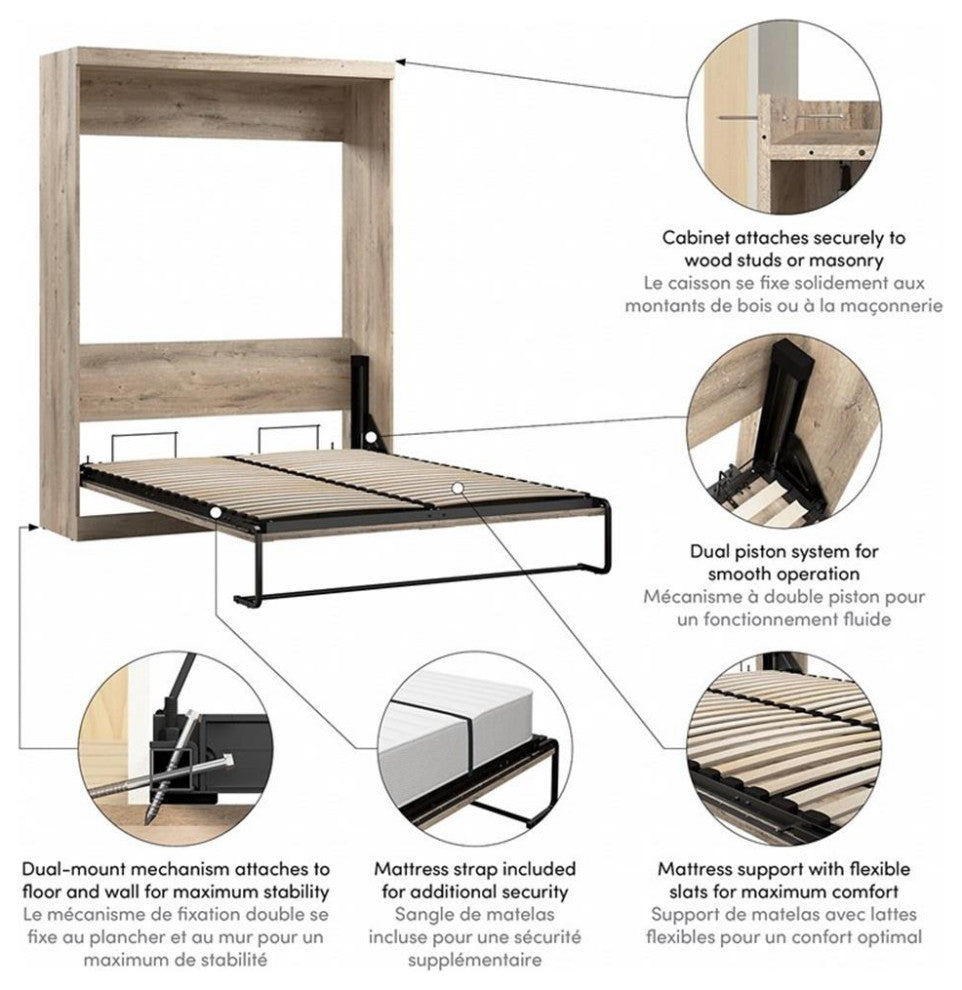 Cabinet attaches securely to wood studs or masonry
Le caisson se fixe solidement aux montants de bois ou à la maçonnerie

Dual piston system for smooth operation
Mécanisme à double piston pour un fonctionnement fluide

Dual-mount mechanism attaches to floor and wall for maximum stability
Le mécanisme de fixation double se fixe au plancher et au mur pour un maximum de stabilité

Mattress strap included for additional security
Sangle de matelas incluse pour une sécurité supplémentaire

Mattress support with flexible slats for maximum comfort
Support de matelas avec lattes flexibles pour un confort optimal