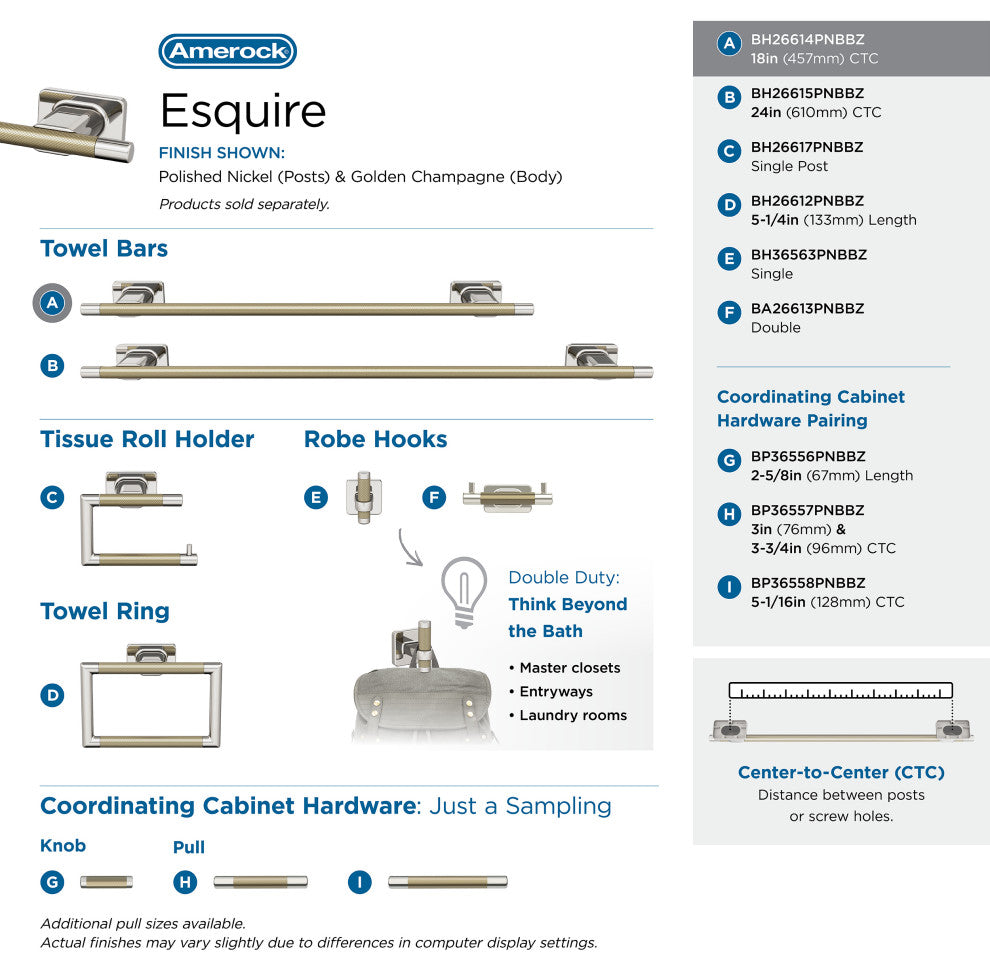 Amerock

Esquire

FINISH SHOWN:
Polished Nickel (Posts) & Golden Champagne (Body)
Products sold separately.

Towel Bars

A

B

Tissue Roll Holder

C

Robe Hooks

E F

Towel Ring

D

Double Duty: Think Beyond the Bath

• Master closets
• Entryways
• Laundry rooms

Coordinating Cabinet Hardware: Just a Sampling

Knob

G

Pull

H

I

Additional pull sizes available.
Actual finishes may vary slightly due to differences in computer display settings.

A BH26614PNBBZ
18in (457mm) CTC

B BH26615PNBBZ
24in (610mm) CTC

C BH26617PNBBZ
Single Post

D BH26612PNBBZ
5-1/4in (133mm) Length

E BH36563PNBBZ
Single

F BA26613PNBBZ
Double

Coordinating Cabinet Hardware Pairing

G BP36556PNBBZ
2-5/8in (67mm) Length

H BP36557PNBBZ
3in (76mm) & 3-3/4in (96mm) CTC

I BP36558PNBBZ
5-1/16in (128mm) CTC

Center-to-Center (CTC)
Distance between posts or screw holes.