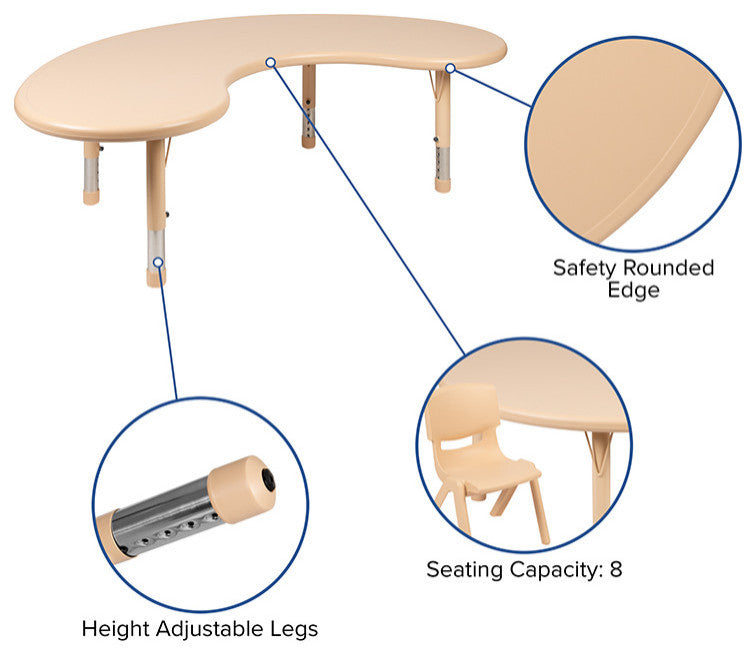 Safety Rounded Edge

Seating Capacity: 8

Height Adjustable Legs