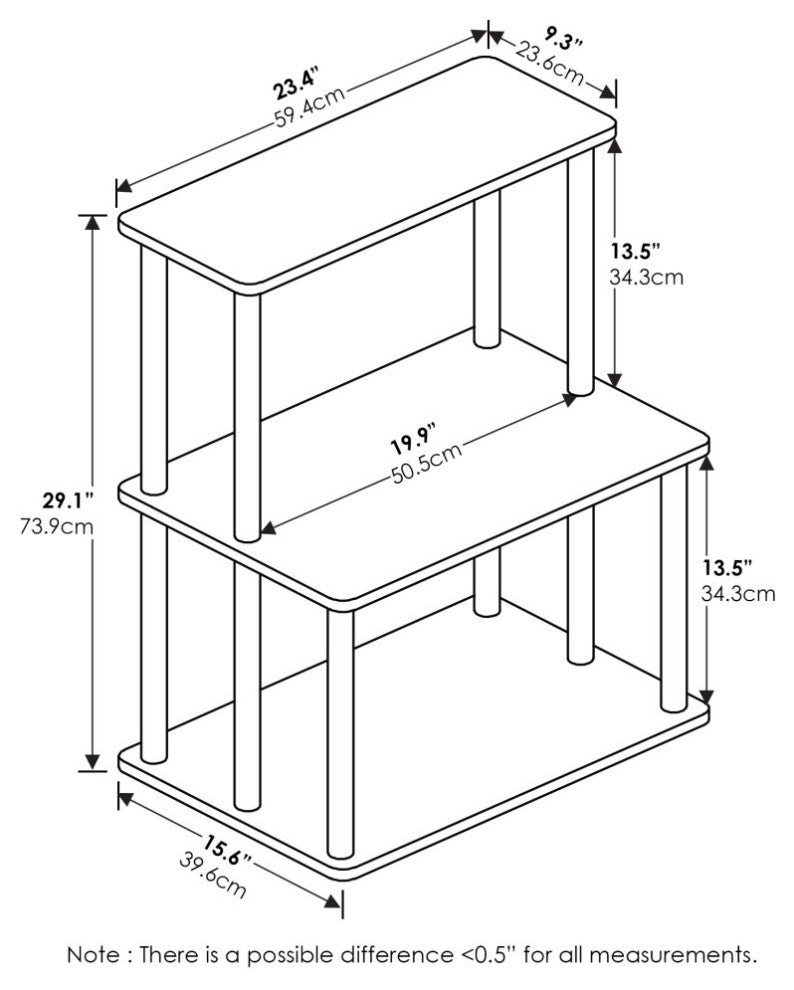 23.4"
59.4cm

9.3"
23.6cm

13.5"
34.3cm

19.9"
50.5cm

29.1"
73.9cm

13.5"
34.3cm

15.6"
39.6cm

Note : There is a possible difference <0.5" for all measurements.