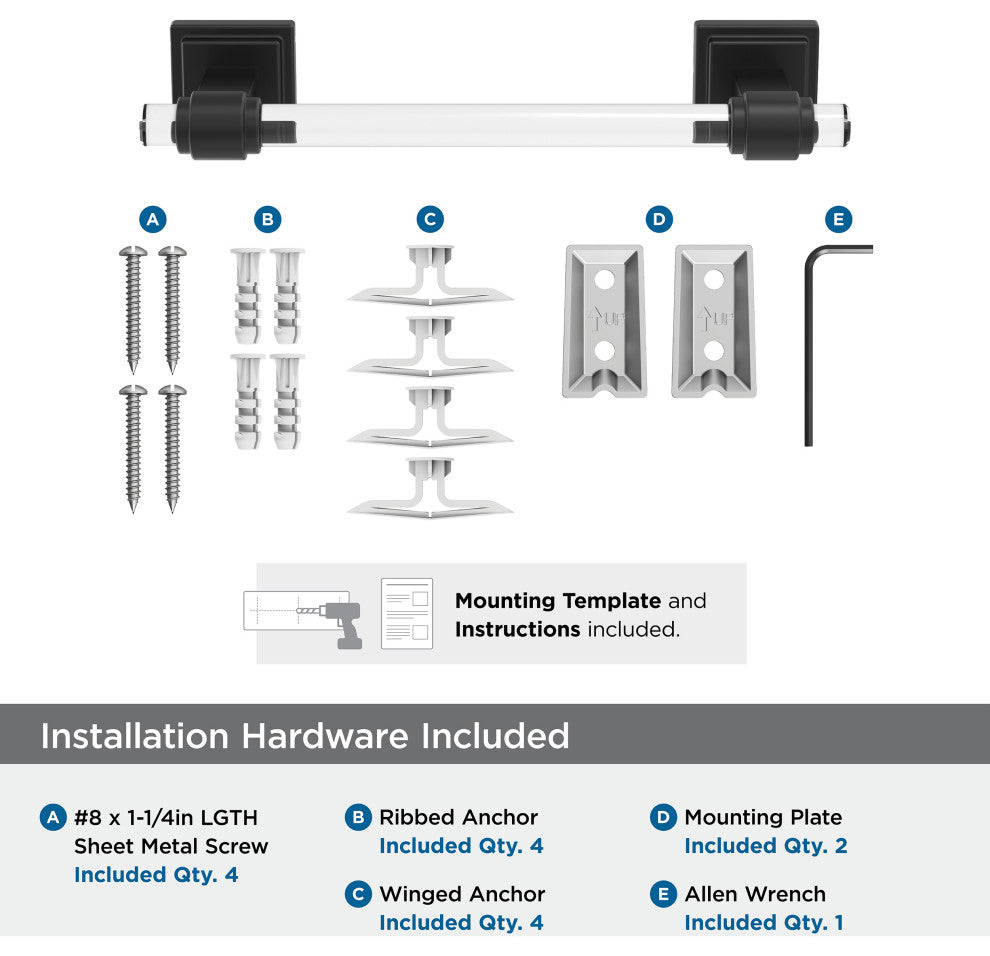 A B C D E

UP UP

Mounting Template and Instructions included.

Installation Hardware Included

A #8 x 1-1/4in LGTH Sheet Metal Screw Included Qty. 4

B Ribbed Anchor Included Qty. 4

C Winged Anchor Included Qty. 4

D Mounting Plate Included Qty. 2

E Allen Wrench Included Qty. 1