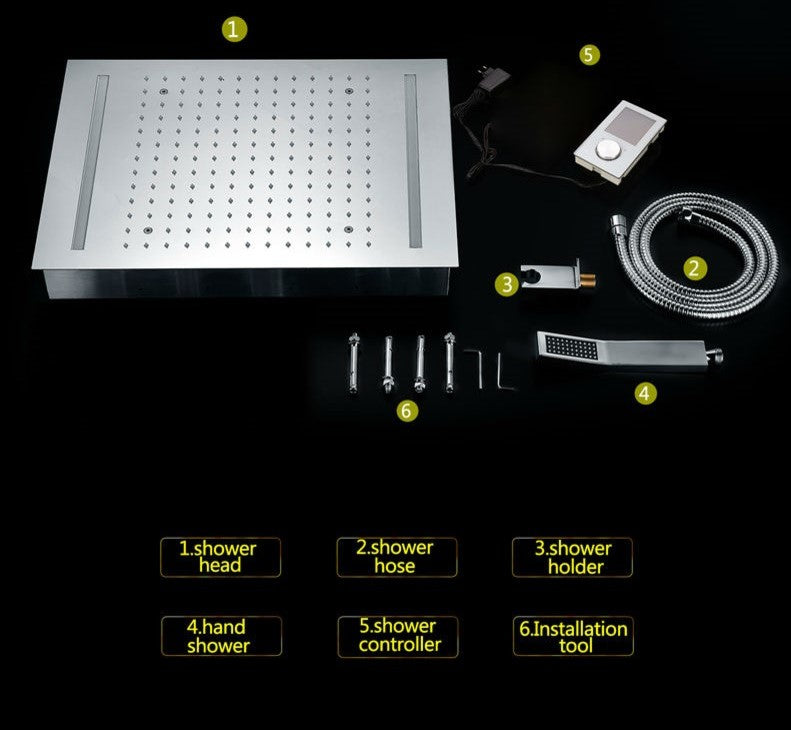 1

5

2

3

4

6

1.shower head

2.shower hose

3.shower holder

4.hand shower

5.shower controller

6.Installation tool