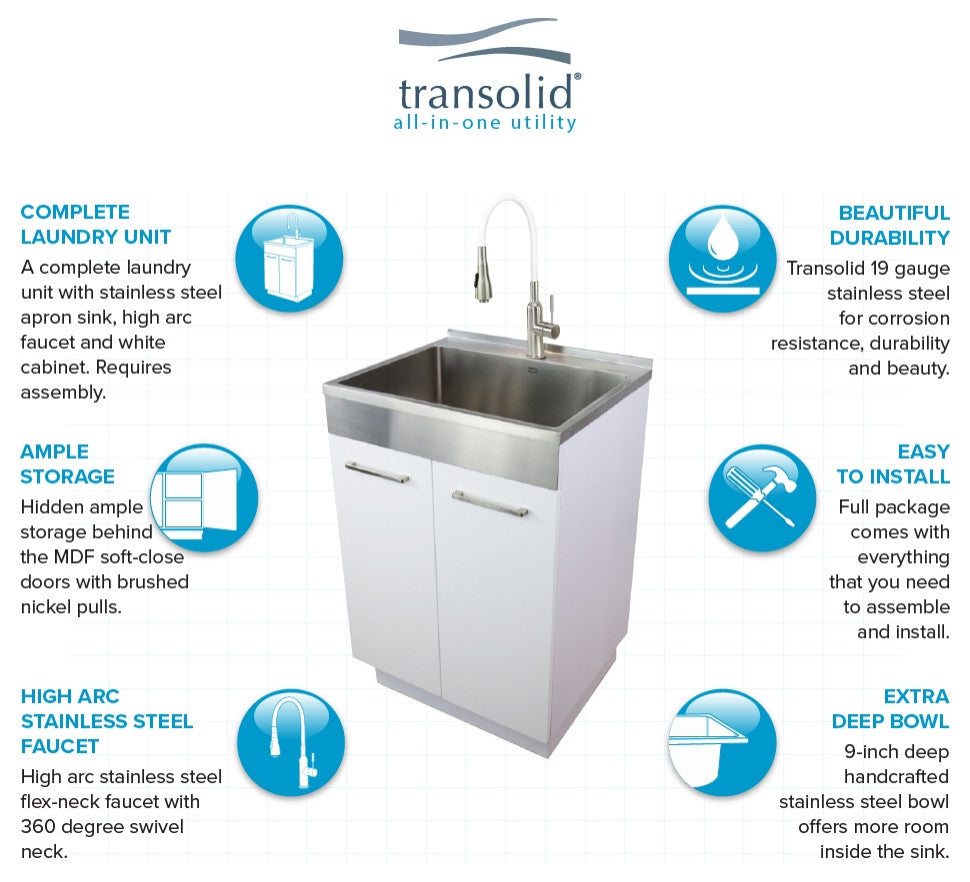 transolid®
all-in-one utility

COMPLETE LAUNDRY UNIT
A complete laundry unit with stainless steel apron sink, high arc faucet and white cabinet. Requires assembly.

AMPLE STORAGE
Hidden ample storage behind the MDF soft-close doors with brushed nickel pulls.

HIGH ARC STAINLESS STEEL FAUCET
High arc stainless steel flex-neck faucet with 360 degree swivel neck.

BEAUTIFUL DURABILITY
Transolid 19 gauge stainless steel for corrosion resistance, durability and beauty.

EASY TO INSTALL
Full package comes with everything that you need to assemble and install.

EXTRA DEEP BOWL
9-inch deep handcrafted stainless steel bowl offers more room inside the sink.