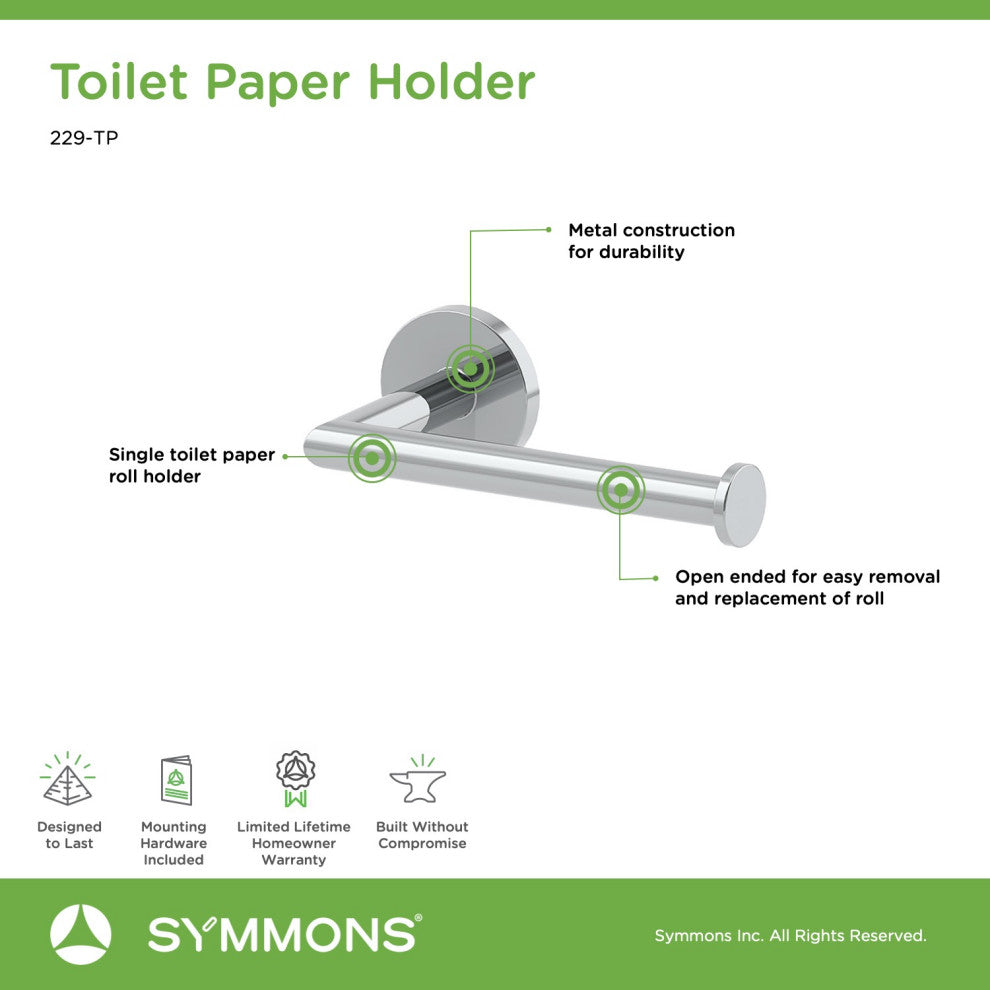 Toilet Paper Holder

229-TP

Metal construction for durability

Single toilet paper roll holder

Open ended for easy removal and replacement of roll

Designed to Last

Mounting Hardware Included

Limited Lifetime Homeowner Warranty

Built Without Compromise

SYMMONS®

Symmons Inc. All Rights Reserved.