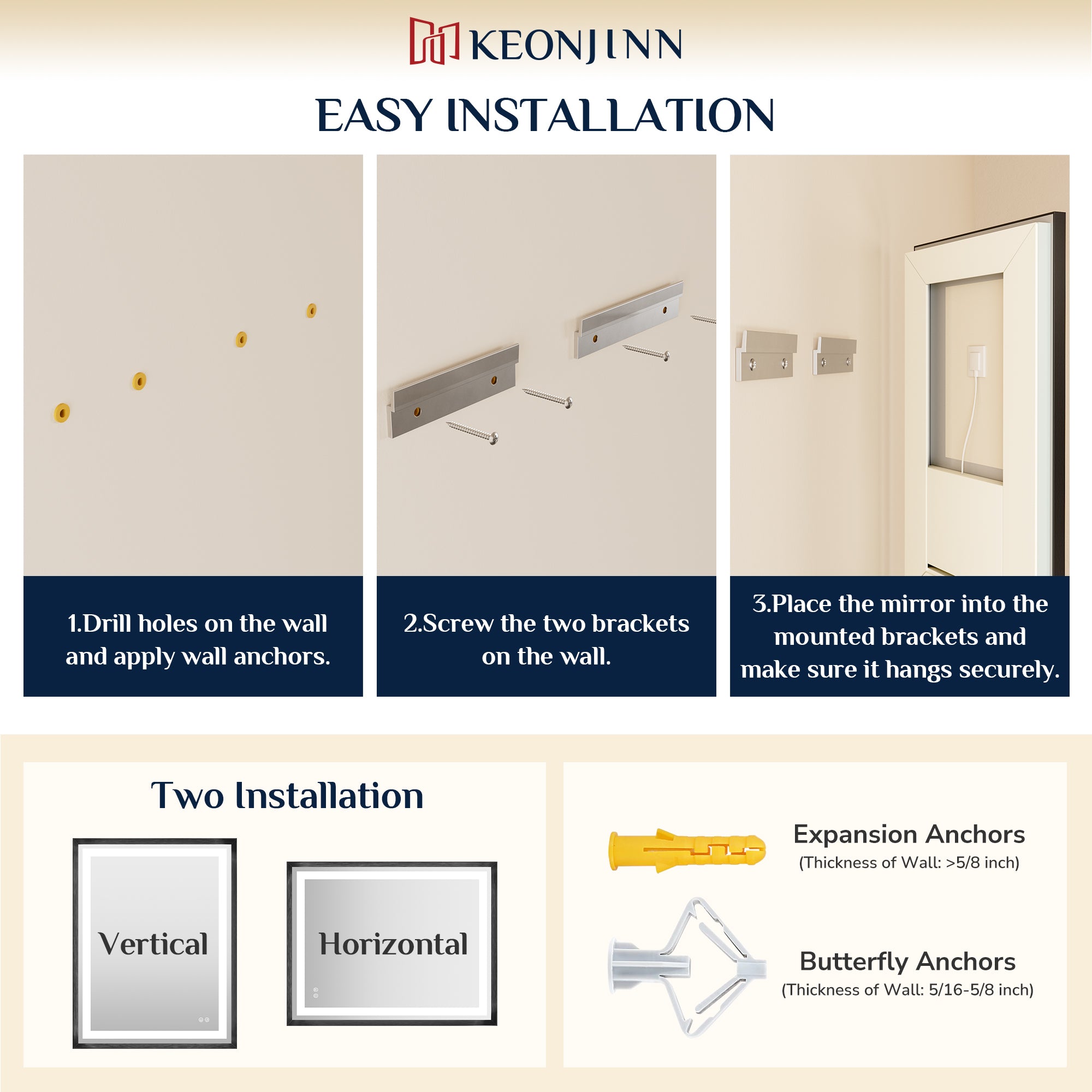 KEONJINN

EASY INSTALLATION

1.Drill holes on the wall and apply wall anchors.

2.Screw the two brackets on the wall.

3.Place the mirror into the mounted brackets and make sure it hangs securely.

Two Installation

Vertical

Horizontal

Expansion Anchors
(Thickness of Wall: >5/8 inch)

Butterfly Anchors
(Thickness of Wall: 5/16-5/8 inch)