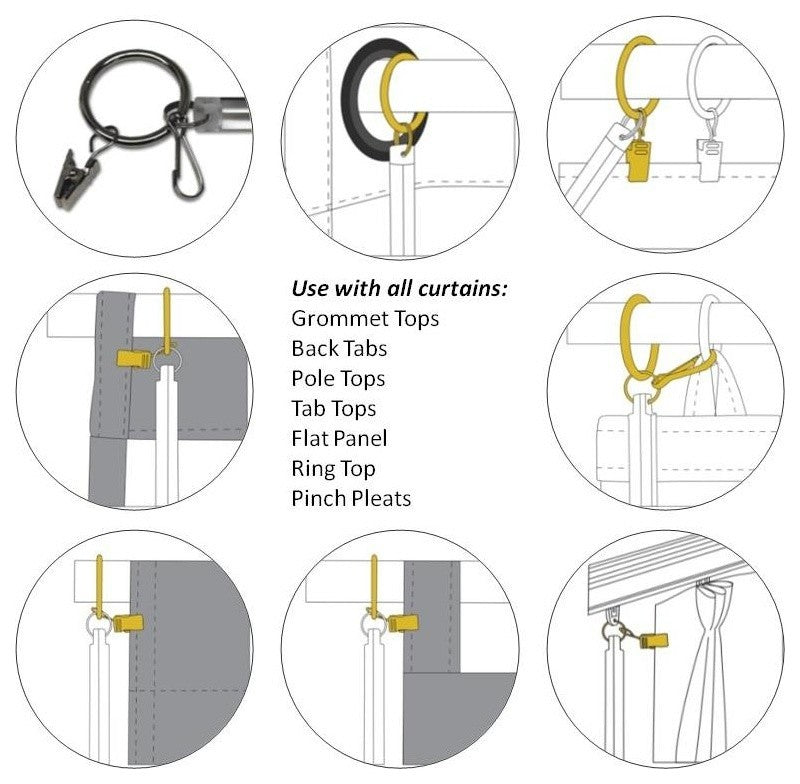 Use with all curtains:
Grommet Tops
Back Tabs
Pole Tops
Tab Tops
Flat Panel
Ring Top
Pinch Pleats