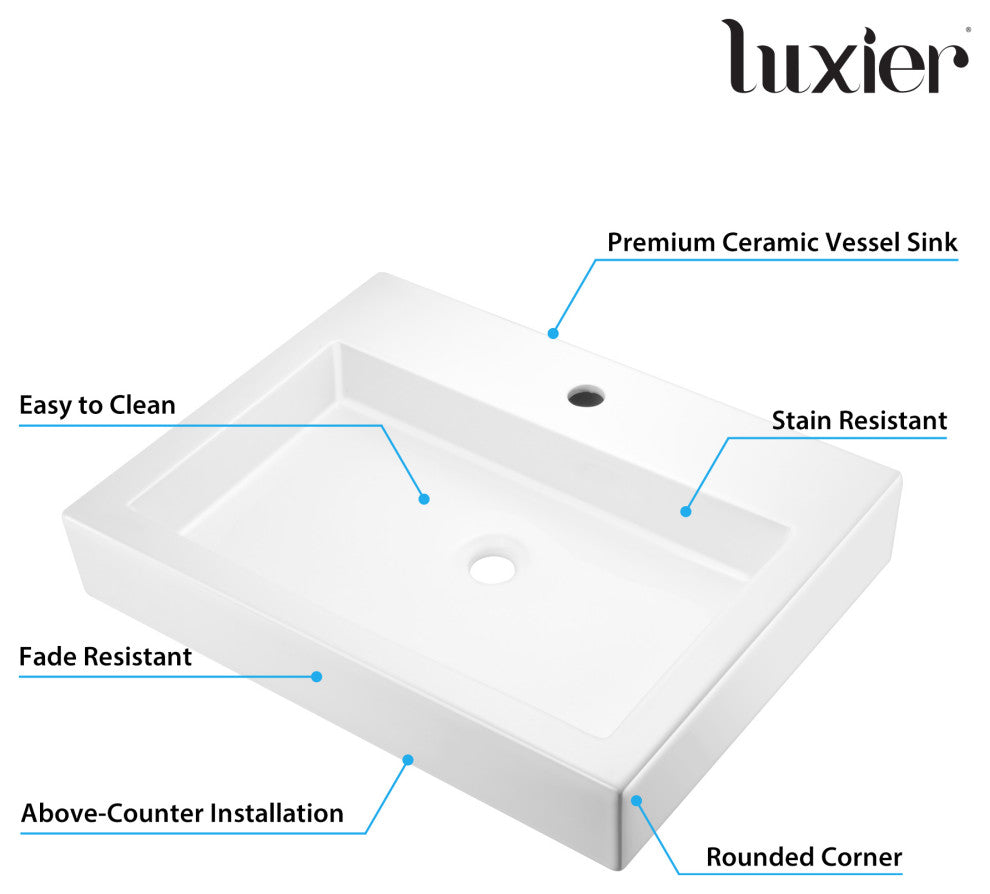 luxier®

Premium Ceramic Vessel Sink

Easy to Clean

Stain Resistant

Fade Resistant

Above-Counter Installation

Rounded Corner