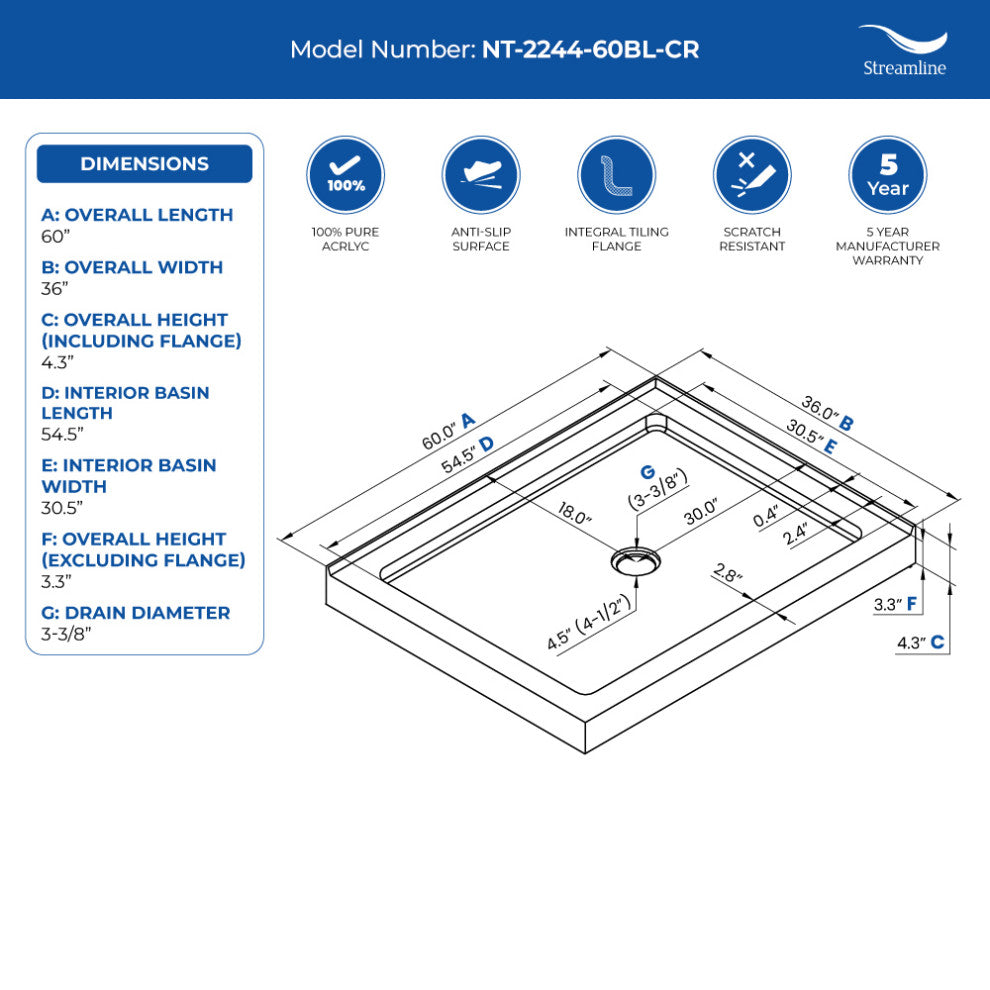 Model Number: NT-2244-60BL-CR

Streamline

DIMENSIONS

A: OVERALL LENGTH
60"

B: OVERALL WIDTH
36"

C: OVERALL HEIGHT (INCLUDING FLANGE)
4.3"

D: INTERIOR BASIN LENGTH
54.5"

E: INTERIOR BASIN WIDTH
30.5"

F: OVERALL HEIGHT (EXCLUDING FLANGE)
3.3"

G: DRAIN DIAMETER
3-3/8"

100%
100% PURE ACRLYC

ANTI-SLIP SURFACE

INTEGRAL TILING FLANGE

SCRATCH RESISTANT

5 Year
5 YEAR MANUFACTURER WARRANTY

60.0" A
54.5" D
36.0" B
30.5" E
G (3-3/8")
18.0"
30.0"
0.4"
2.4"
2.8"
4.5" (4-1/2")
3.3" F
4.3" C