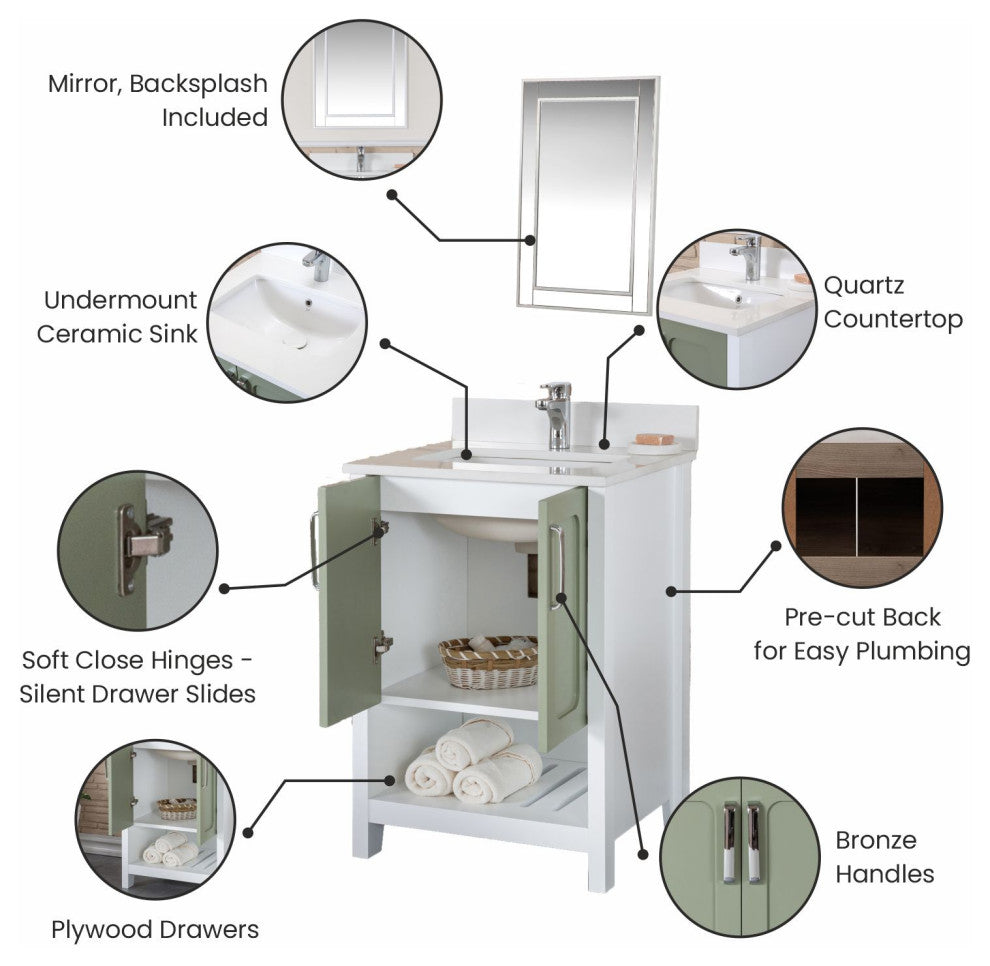 Mirror, Backsplash Included

Undermount Ceramic Sink

Quartz Countertop

Soft Close Hinges - Silent Drawer Slides

Pre-cut Back for Easy Plumbing

Plywood Drawers

Bronze Handles