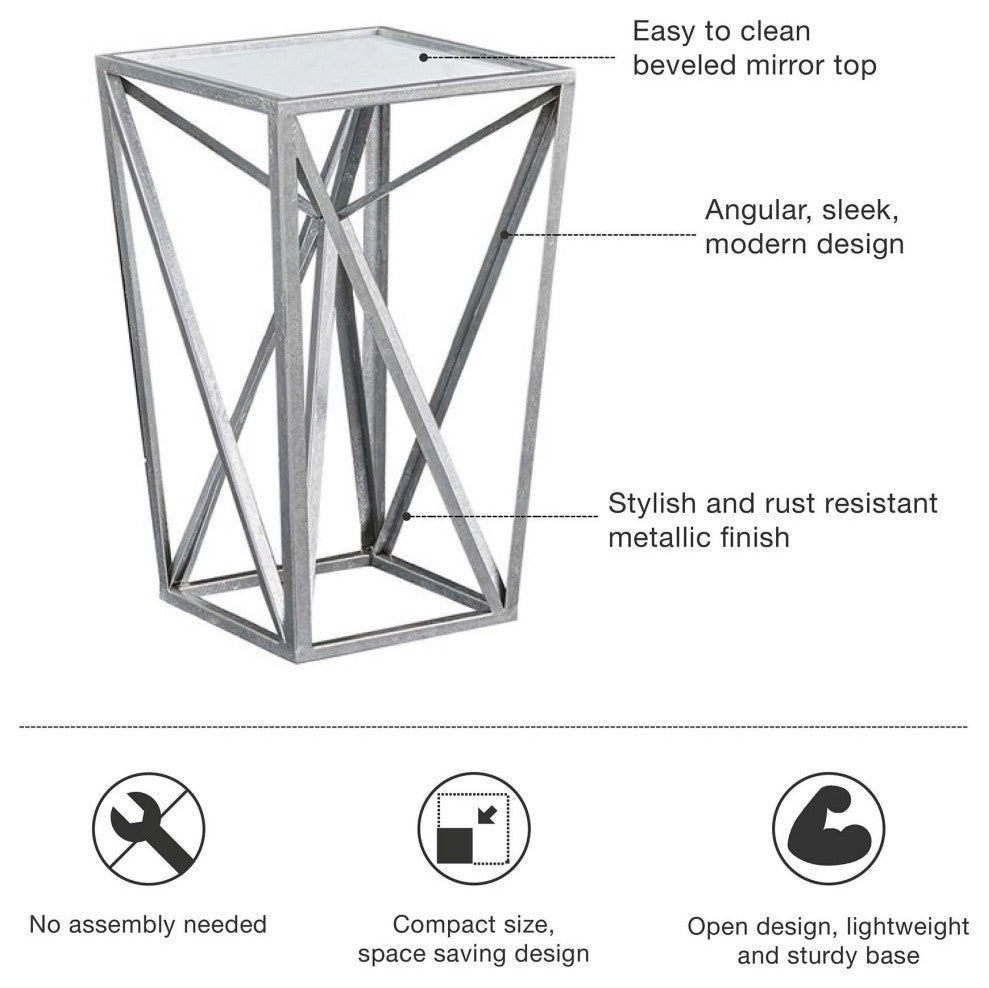 Easy to clean
beveled mirror top

Angular, sleek,
modern design

Stylish and rust resistant
metallic finish

No assembly needed

Compact size,
space saving design

Open design, lightweight
and sturdy base