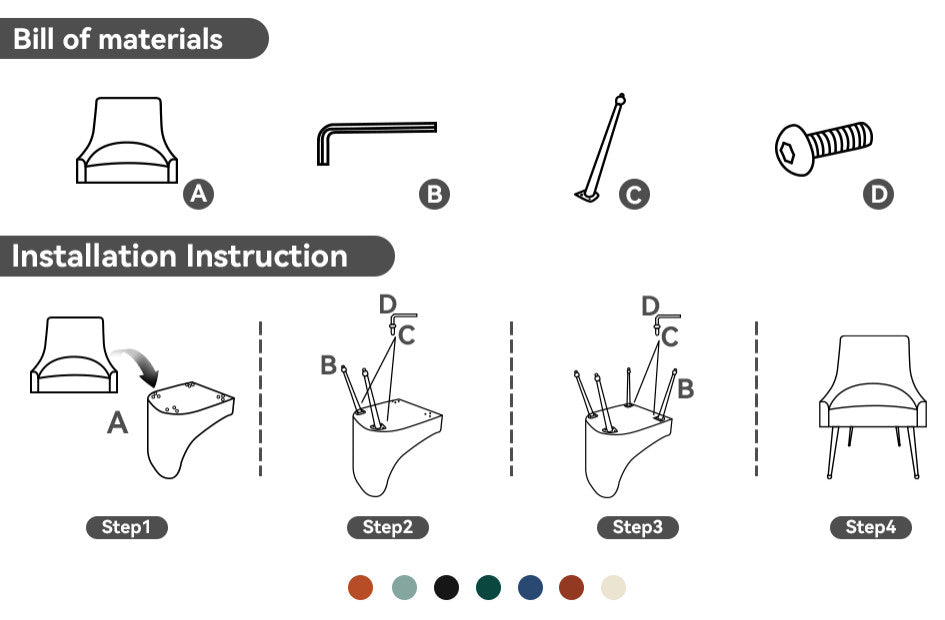 Bill of materials

A

B

C

D

Installation Instruction

A

D
C
B

D
C
B

Step1

Step2

Step3

Step4