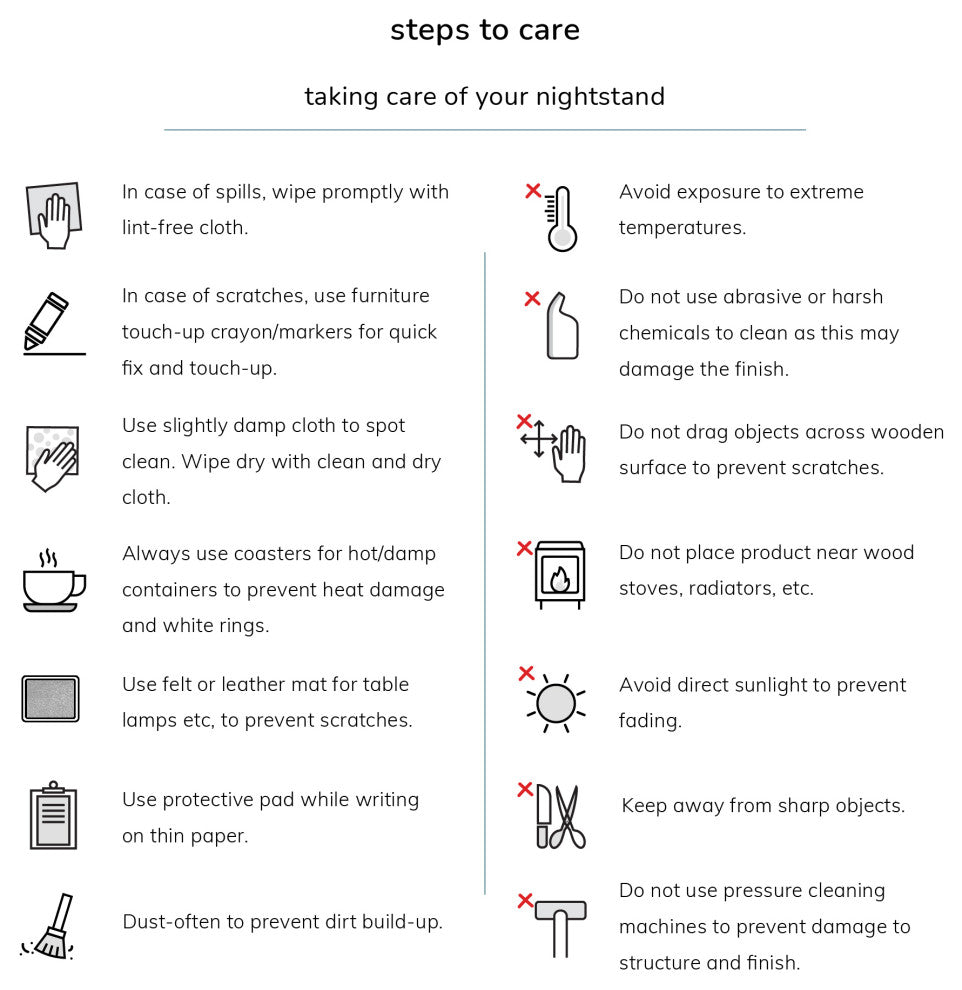 steps to care

taking care of your nightstand

In case of spills, wipe promptly with lint-free cloth.

In case of scratches, use furniture touch-up crayon/markers for quick fix and touch-up.

Use slightly damp cloth to spot clean. Wipe dry with clean and dry cloth.

Always use coasters for hot/damp containers to prevent heat damage and white rings.

Use felt or leather mat for table lamps etc, to prevent scratches.

Use protective pad while writing on thin paper.

Dust-often to prevent dirt build-up.

Avoid exposure to extreme temperatures.

Do not use abrasive or harsh chemicals to clean as this may damage the finish.

Do not drag objects across wooden surface to prevent scratches.

Do not place product near wood stoves, radiators, etc.

Avoid direct sunlight to prevent fading.

Keep away from sharp objects.

Do not use pressure cleaning machines to prevent damage to structure and finish.