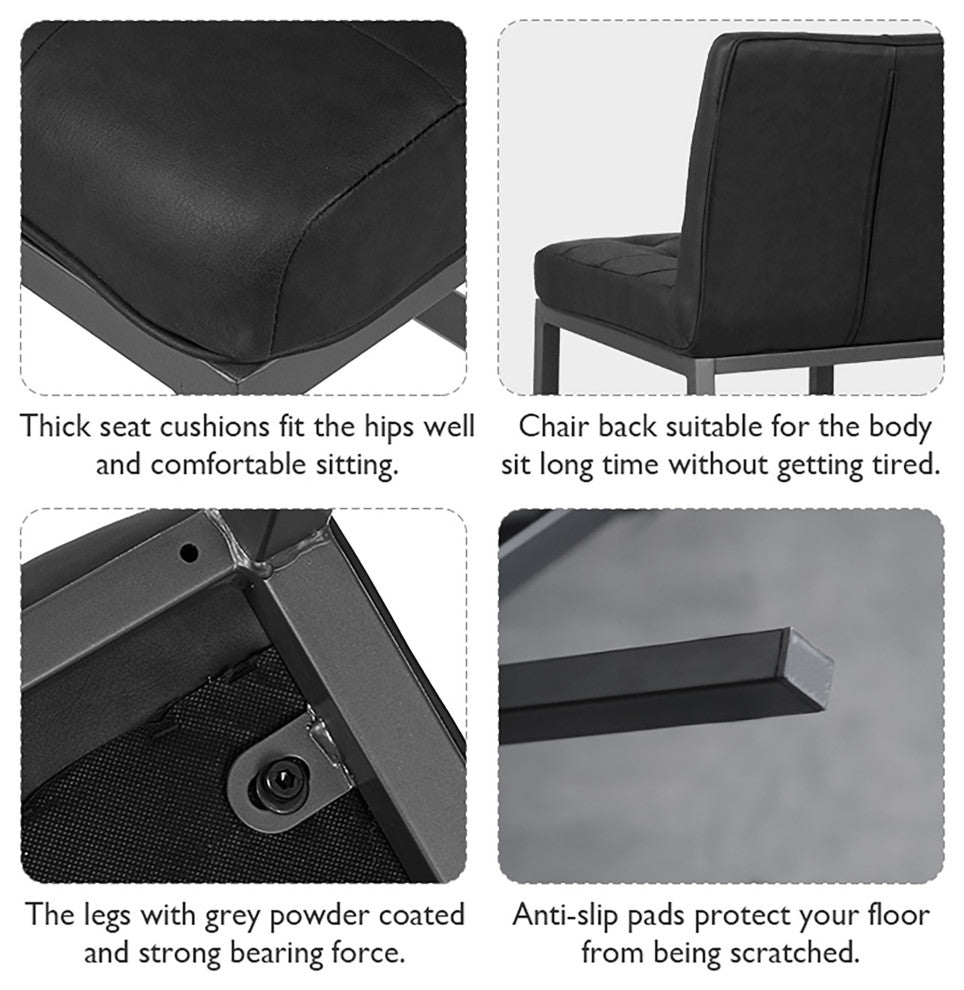 Thick seat cushions fit the hips well and comfortable sitting.

Chair back suitable for the body sit long time without getting tired.

The legs with grey powder coated and strong bearing force.

Anti-slip pads protect your floor from being scratched.