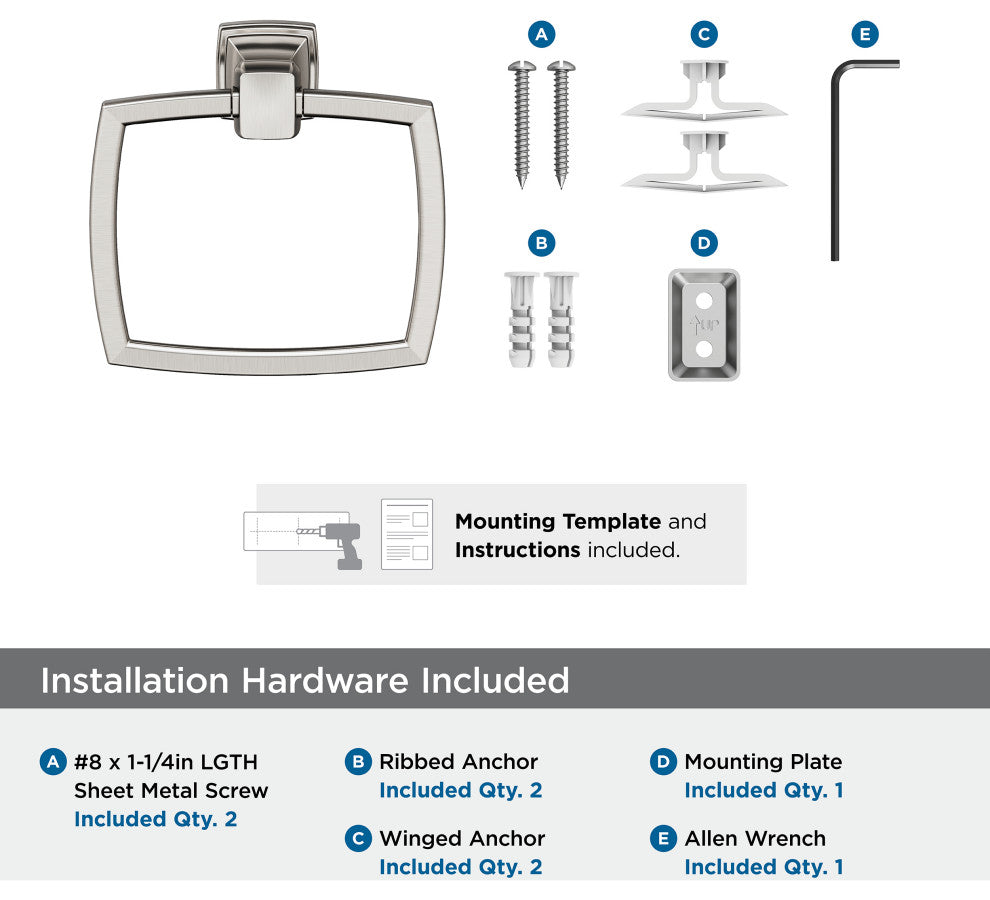 A

C

E

B

D

UP

Mounting Template and Instructions included.

Installation Hardware Included

A #8 x 1-1/4in LGTH Sheet Metal Screw
Included Qty. 2

B Ribbed Anchor
Included Qty. 2

C Winged Anchor
Included Qty. 2

D Mounting Plate
Included Qty. 1

E Allen Wrench
Included Qty. 1