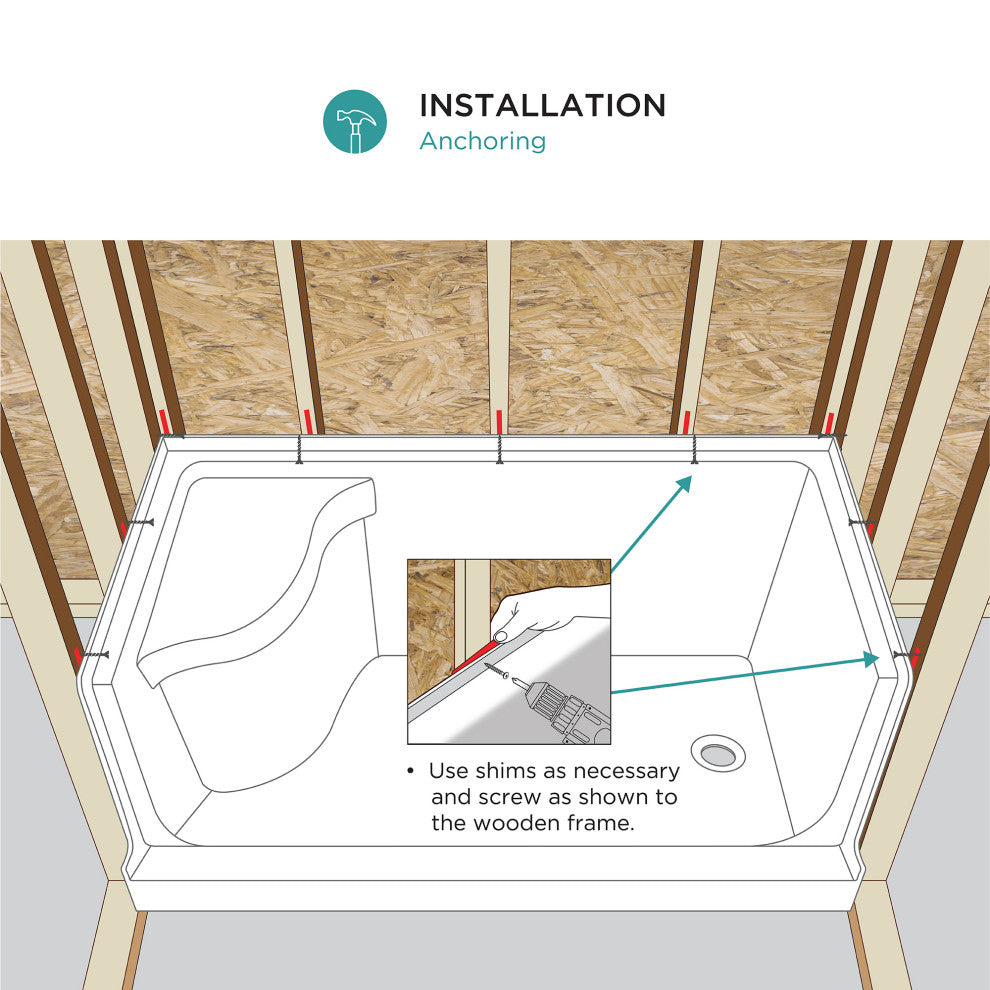 INSTALLATION
Anchoring

• Use shims as necessary and screw as shown to the wooden frame.